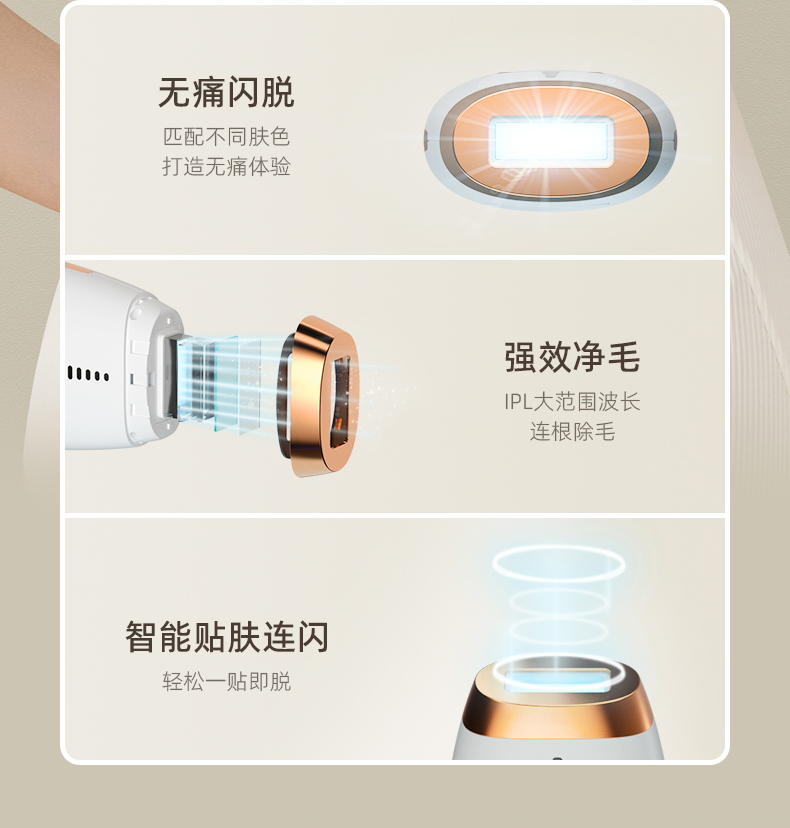 无痛闪脱

匹配不同肤色
打造无痛体验

强效净毛

IPL大范围波长
连根除毛

智能贴肤连闪

轻松一贴即脱