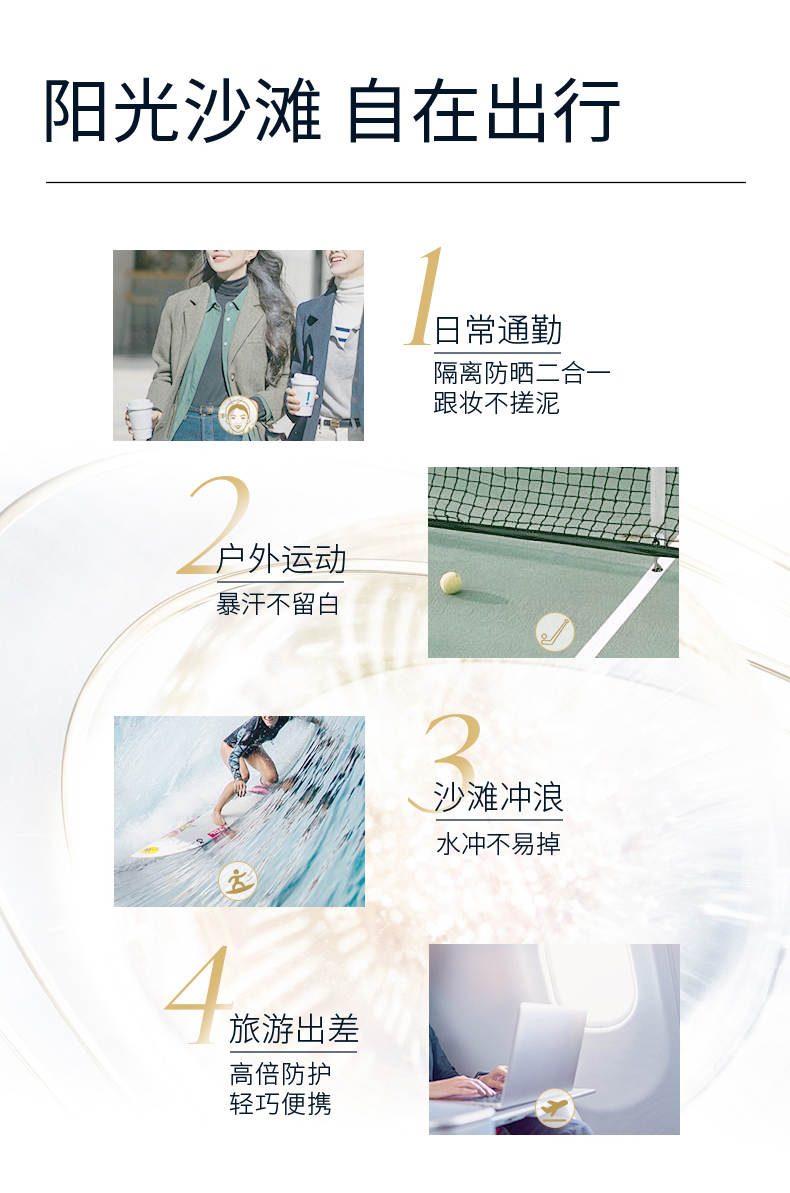 阳光沙滩 自在出行

1 日常通勤
隔离防晒二合一
跟妆不搓泥

2 户外运动
暴汗不留白

3 沙滩冲浪
水冲不易掉

4 旅游出差
高倍防护
轻巧便携