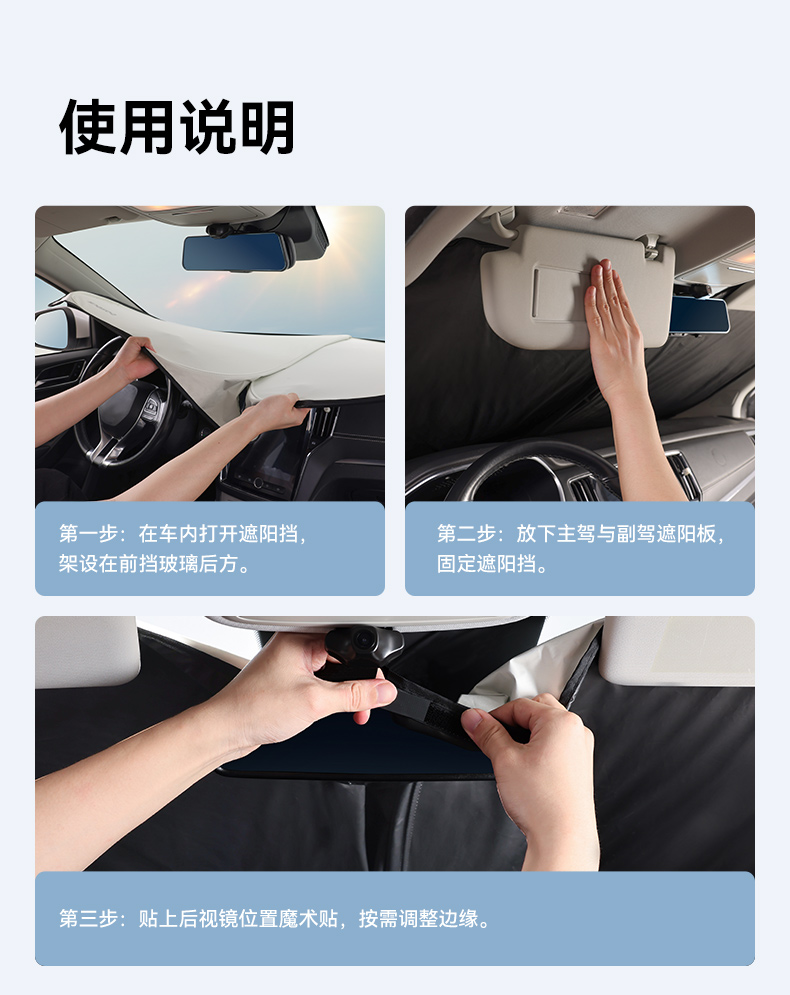 使用说明

第一步：在车内打开遮阳挡，架设在前挡玻璃后方。

第二步：放下主驾与副驾遮阳板，固定遮阳挡。

第三步：贴上后视镜位置魔术贴，按需调整边缘。