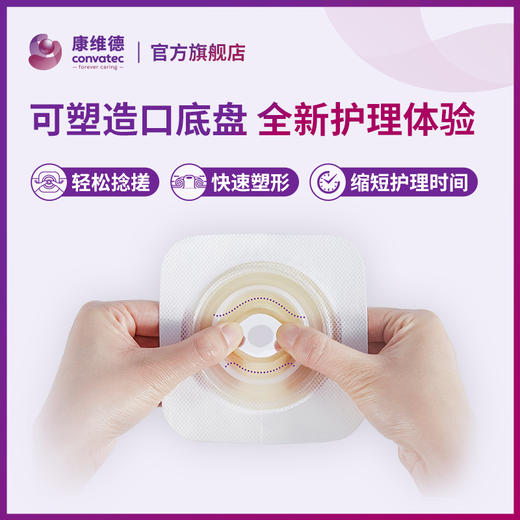 康维德
convatec
— forever caring —
官方旗舰店

可塑造口底盘 全新护理体验

轻松捻搓
快速塑形
缩短护理时间