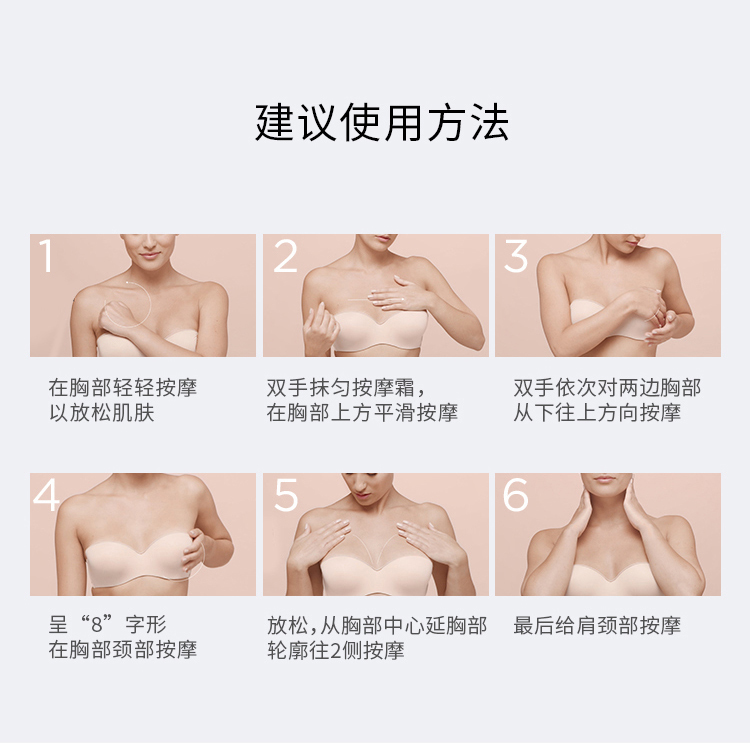 建议使用方法

1

在胸部轻轻按摩
以放松肌肤

2

双手抹匀按摩霜，
在胸部上方平滑按摩

3

双手依次对两边胸部
从下往上方向按摩

4

呈“8”字形
在胸部颈部按摩

5

放松，从胸部中心延胸部
轮廓往2侧按摩

6

最后给肩颈部按摩