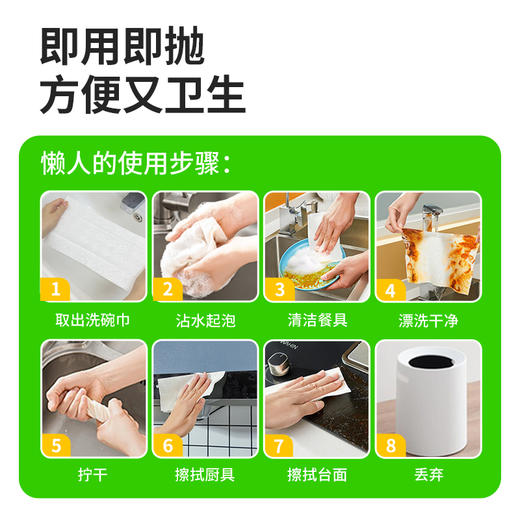 即用即抛
方便又卫生

懒人的使用步骤：

1 取出洗碗巾
2 沾水起泡
3 清洁餐具
4 漂洗干净
5 拧干
6 擦拭厨具
7 擦拭台面
8 丢弃