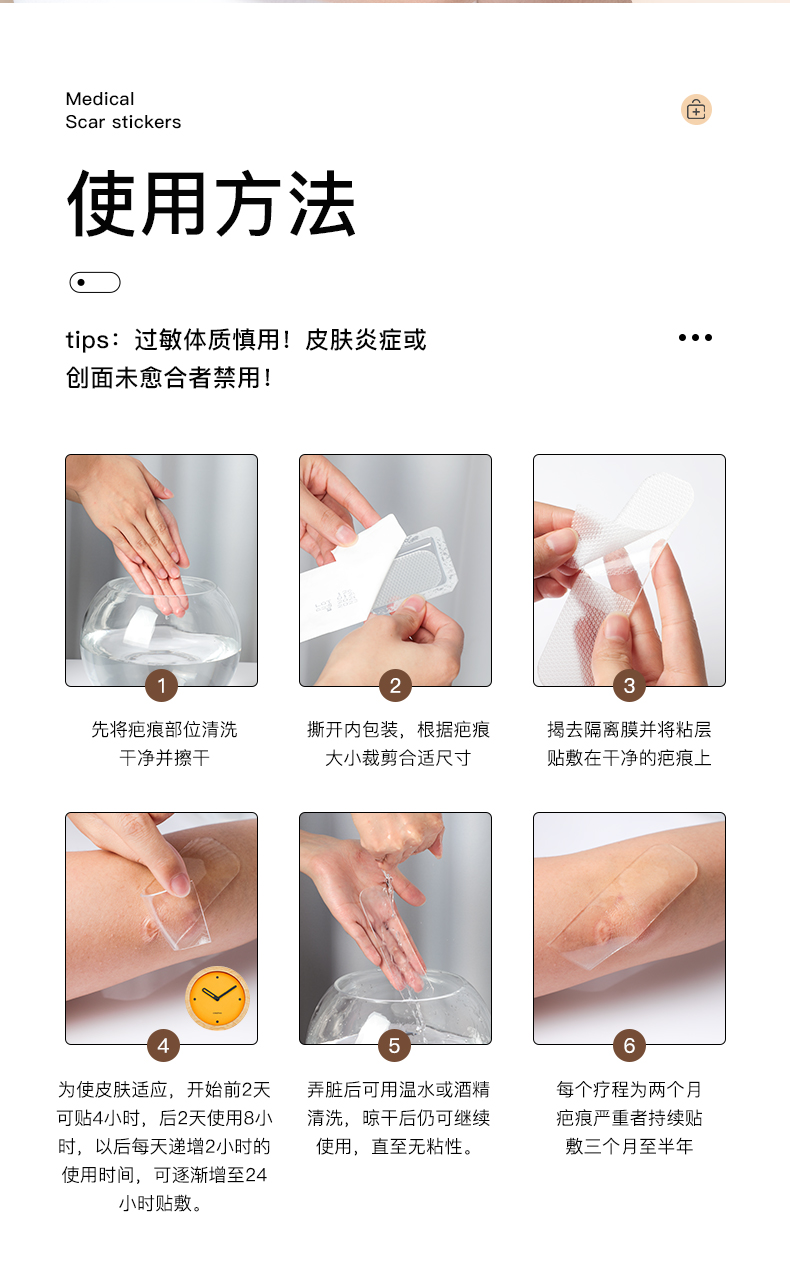 Medical
Scar stickers

使用方法

tips：过敏体质慎用！皮肤炎症或创面未愈合者禁用！

1
先将疤痕部位清洗干净并擦干

2
撕开内包装，根据疤痕大小裁剪合适尺寸

3
揭去隔离膜并将粘层贴敷在干净的疤痕上

4
为使皮肤适应，开始前2天可贴4小时，后2天使用8小时，以后每天递增2小时的使用时间，可逐渐增至24小时贴敷。

5
弄脏后可用温水或酒精清洗，晾干后仍可继续使用，直至无粘性。

6
每个疗程为两个月疤痕严重者持续贴敷三个月至半年