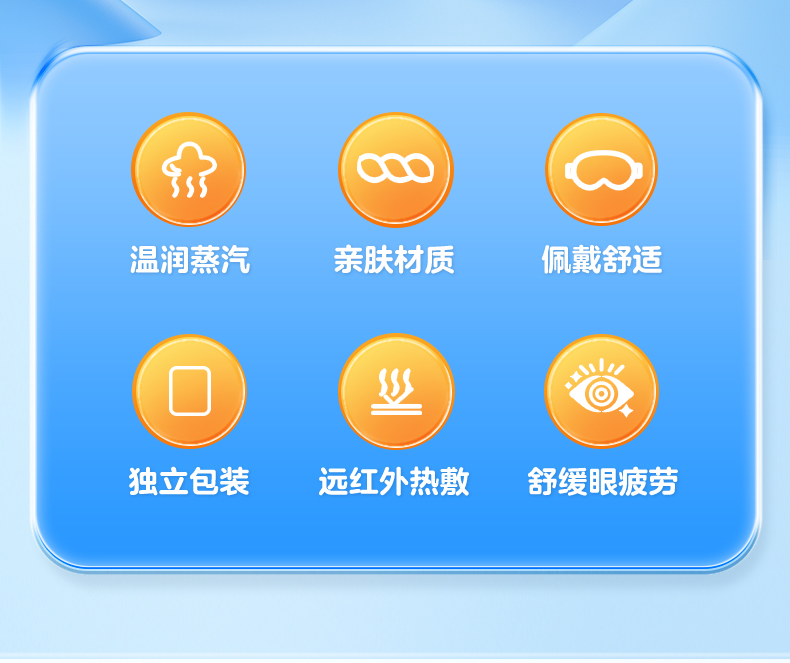 温润蒸汽

亲肤材质

佩戴舒适

独立包装

远红外热敷

舒缓眼疲劳