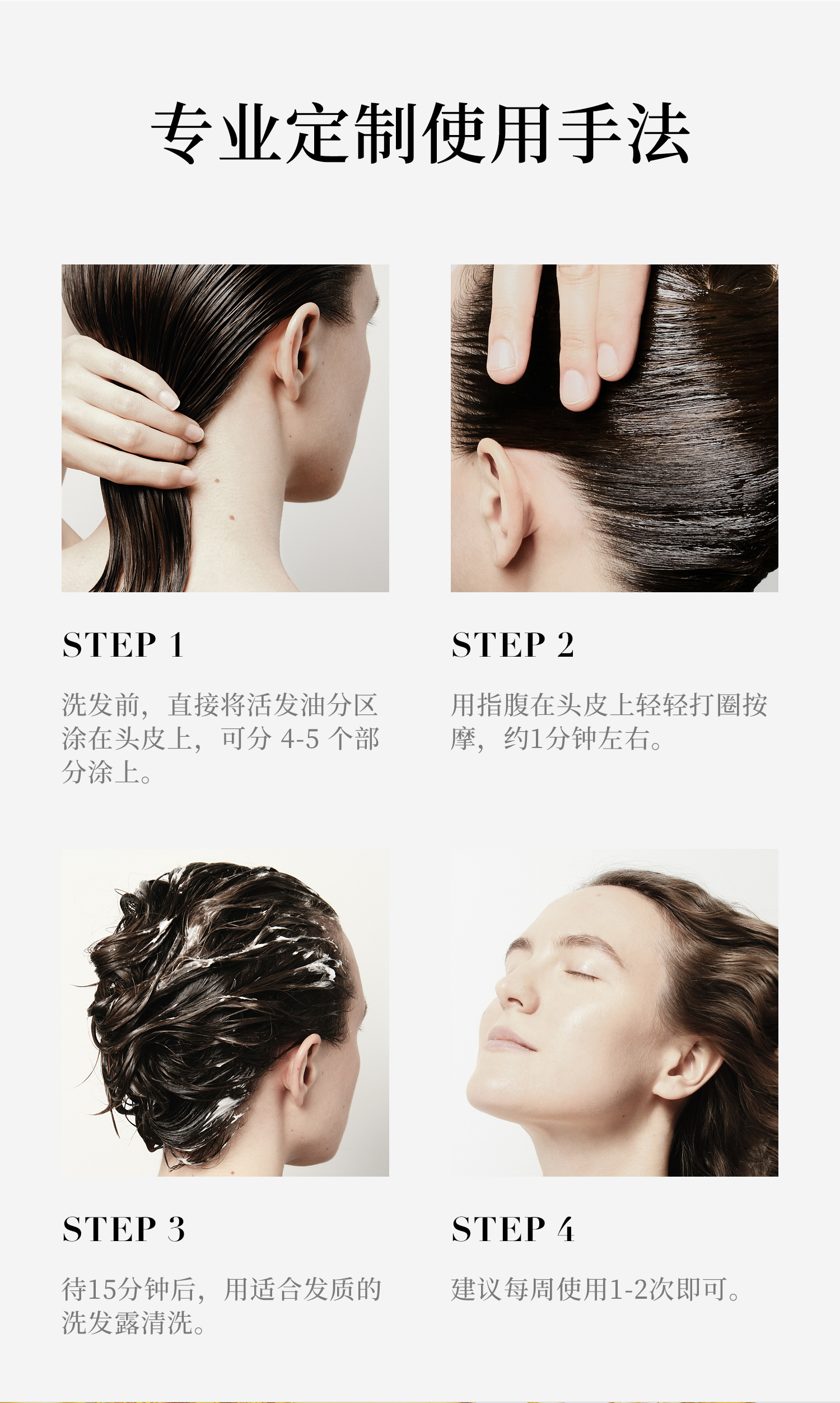 专业定制使用手法

STEP 1

洗发前，直接将活发油分区涂在头皮上，可分 4-5 个部分涂上。

STEP 2

用指腹在头皮上轻轻打圈按摩，约1分钟左右。

STEP 3

待15分钟后，用适合发质的洗发露清洗。

STEP 4

建议每周使用1-2次即可。