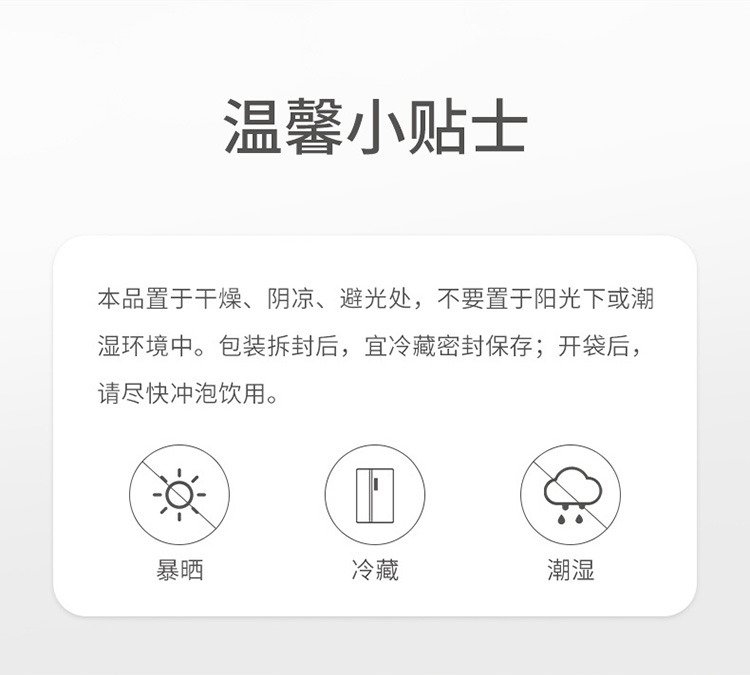 温馨小贴士

本品置于干燥、阴凉、避光处，不要置于阳光下或潮湿环境中。包装拆封后，宜冷藏密封保存；开袋后，请尽快冲泡饮用。

暴晒

冷藏

潮湿