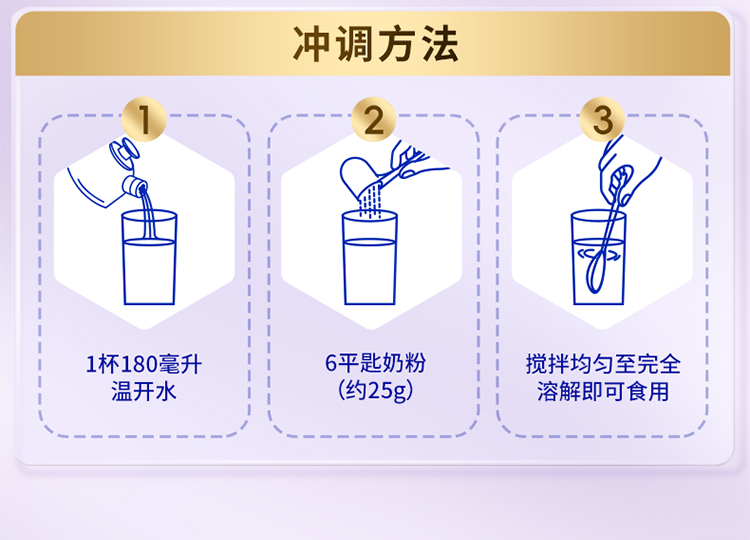 冲调方法

1

1杯180毫升
温开水

2

6平匙奶粉
(约25g)

3

搅拌均匀至完全
溶解即可食用