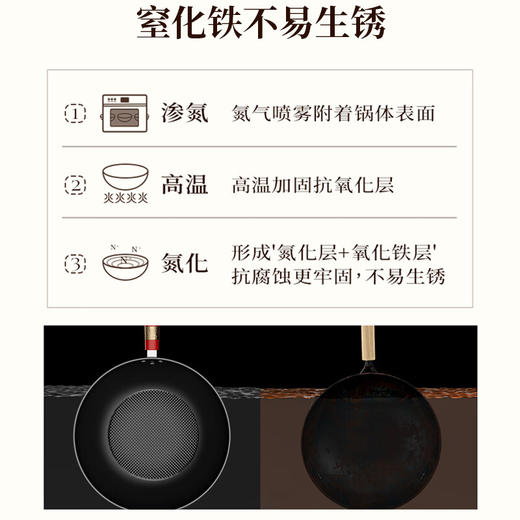 窒化铁不易生锈

① 渗氮 氮气喷雾附着锅体表面

② 高温 高温加固抗氧化层

③ N N 氮化 形成'氮化层+氧化铁层' 抗腐蚀更牢固，不易生锈