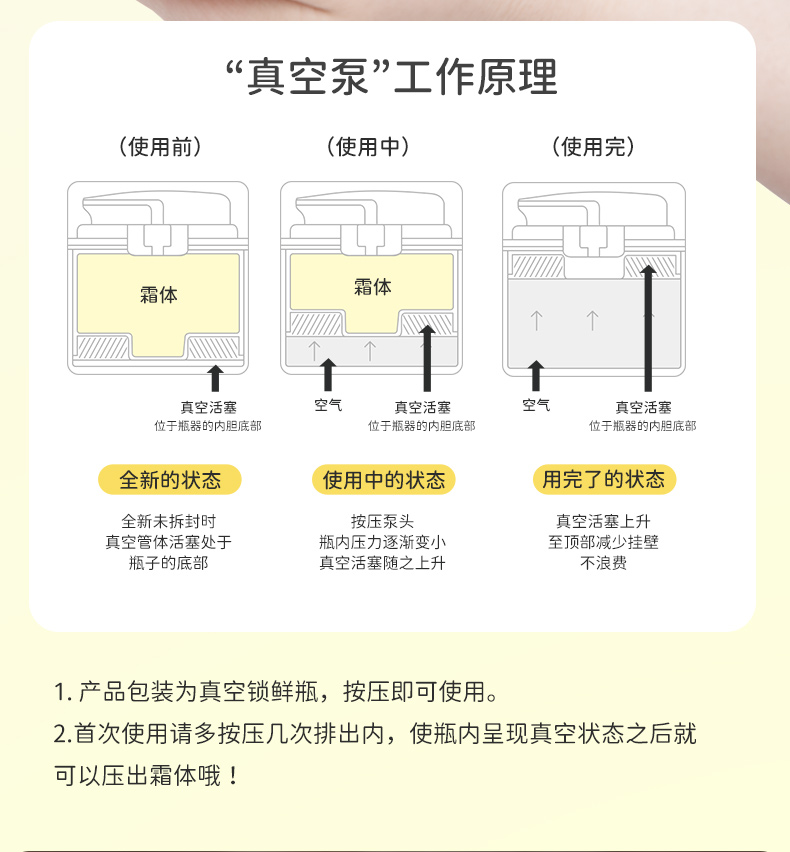 “真空泵”工作原理

（使用前）

霜体

真空活塞
位于瓶器的内胆底部

全新的状态

全新未拆封时
真空管体活塞处于
瓶子的底部

（使用中）

霜体

空气

真空活塞
位于瓶器的内胆底部

使用中的状态

按压泵头
瓶内压力逐渐变小
真空活塞随之上升

（使用完）

空气

真空活塞
位于瓶器的内胆底部

用完了的状态

真空活塞上升
至顶部减少挂壁
不浪费

1. 产品包装为真空锁鲜瓶，按压即可使用。
2.首次使用请多按压几次排出内，使瓶内呈现真空状态之后就可以压出霜体哦！