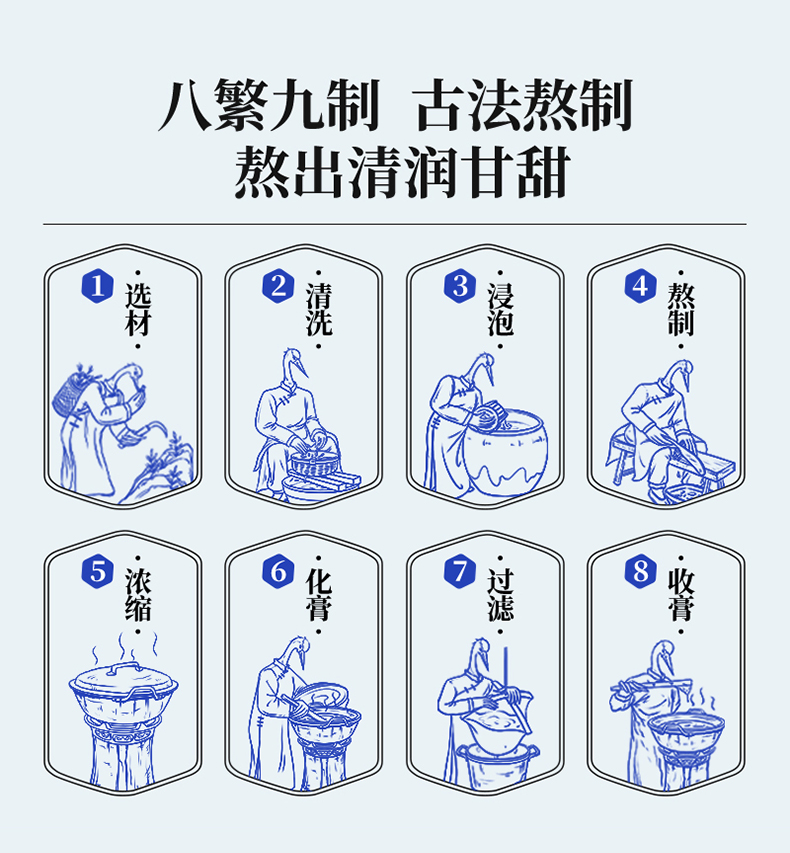 八繁九制 古法熬制
熬出清润甘甜

1 ·选材·

2 ·清洗·

3 ·浸泡·

4 ·熬制·

5 ·浓缩·

6 ·化膏·

7 ·过滤·

8 ·收膏·