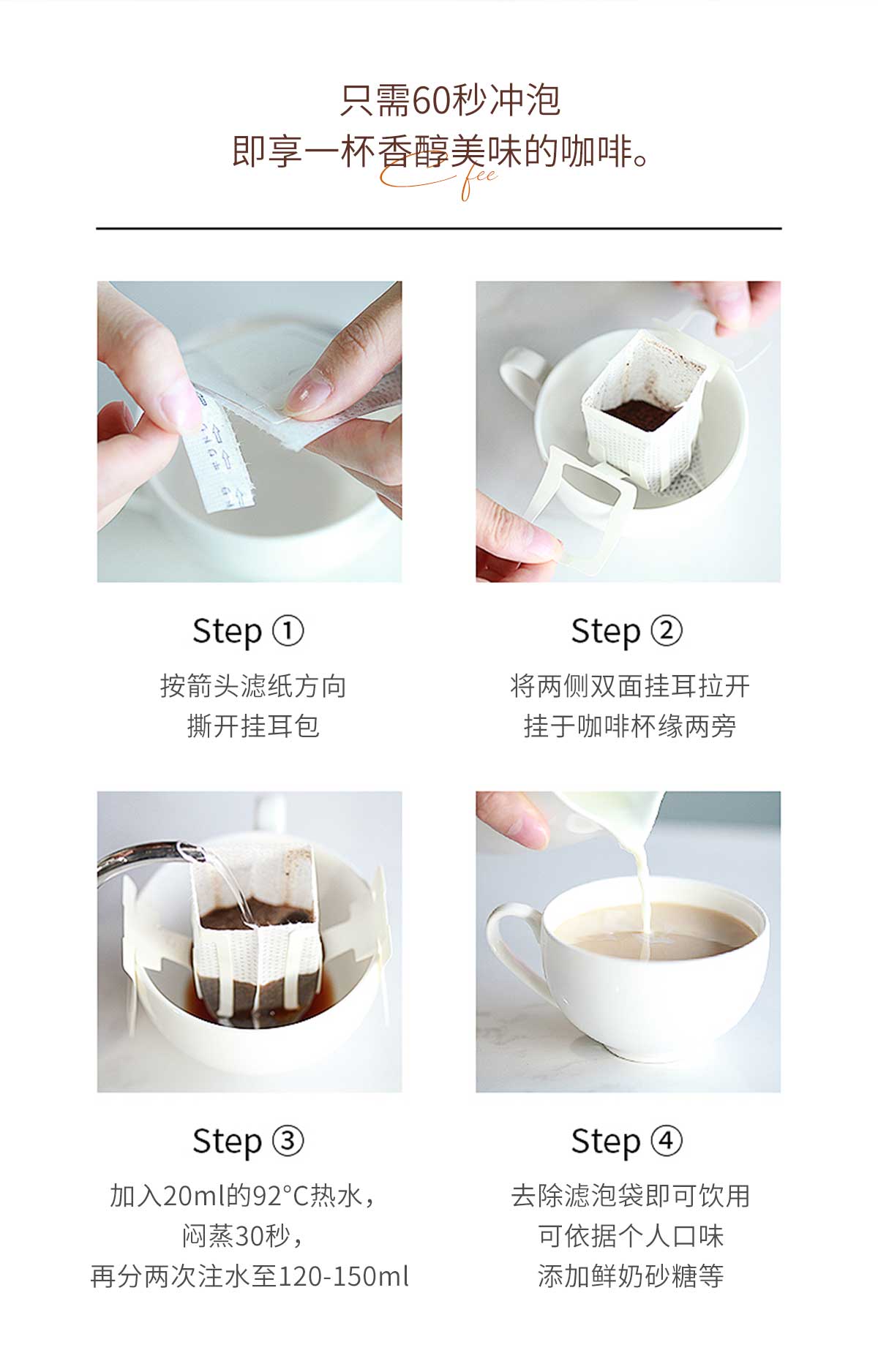 只需60秒冲泡
即享一杯香醇美味的咖啡。

Coffee

Step ①
按箭头滤纸方向
撕开挂耳包

Step ②
将两侧双面挂耳拉开
挂于咖啡杯缘两旁

Step ③
加入20ml的92°C热水，
闷蒸30秒，
再分两次注水至120-150ml

Step ④
去除滤泡袋即可饮用
可依据个人口味
添加鲜奶砂糖等