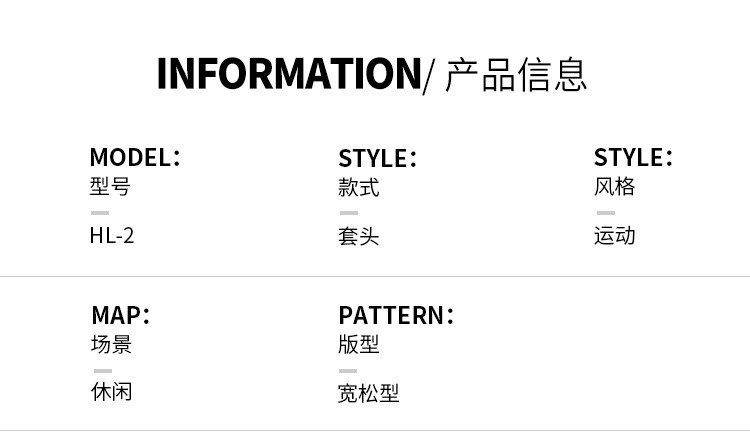 INFORMATION/ 产品信息

MODEL:
型号
HL-2

STYLE:
款式
套头

STYLE:
风格
运动

MAP:
场景
休闲

PATTERN:
版型
宽松型