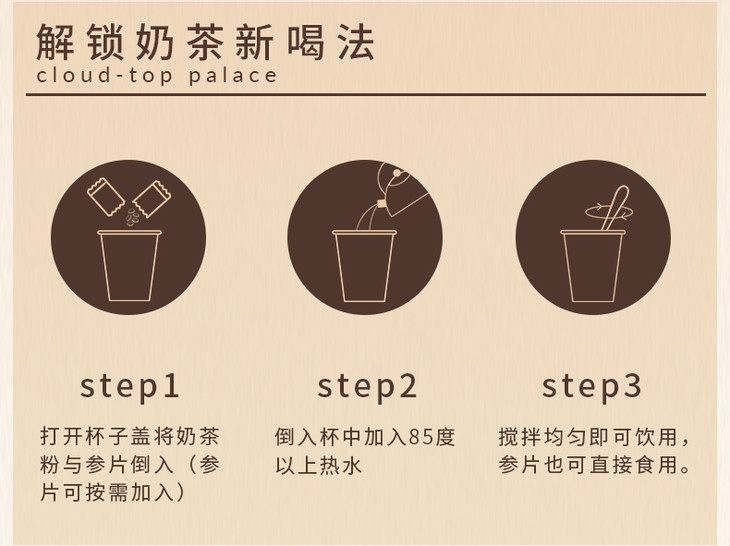 解锁奶茶新喝法
cloud-top palace

step1
打开杯子盖将奶茶粉与参片倒入（参片可按需加入）

step2
倒入杯中加入85度以上热水

step3
搅拌均匀即可饮用，参片也可直接食用。