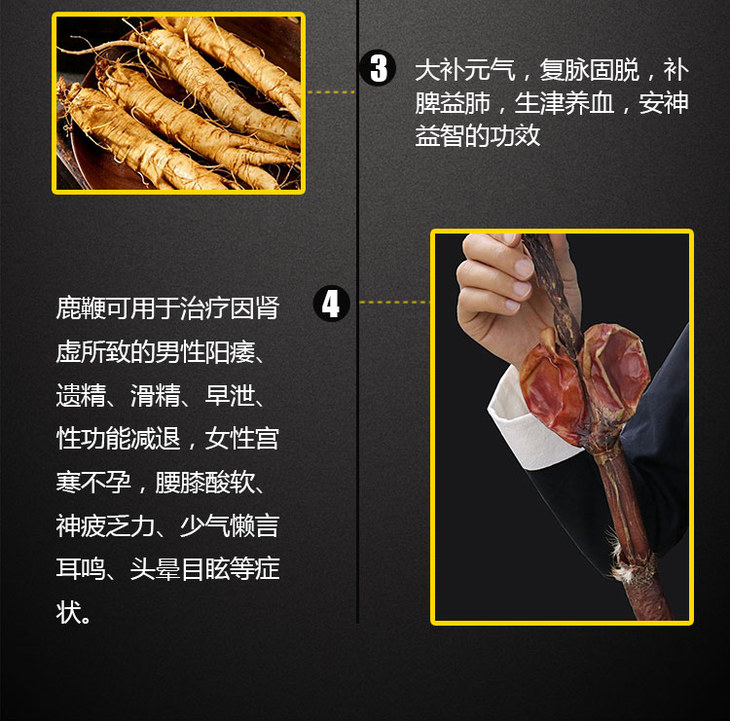 3

大补元气，复脉固脱，补脾益肺，生津养血，安神益智的功效

4

鹿鞭可用于治疗因肾虚所致的男性阳痿、遗精、滑精、早泄、性功能减退，女性宫寒不孕，腰膝酸软、神疲乏力、少气懒言耳鸣、头晕目眩等症状。