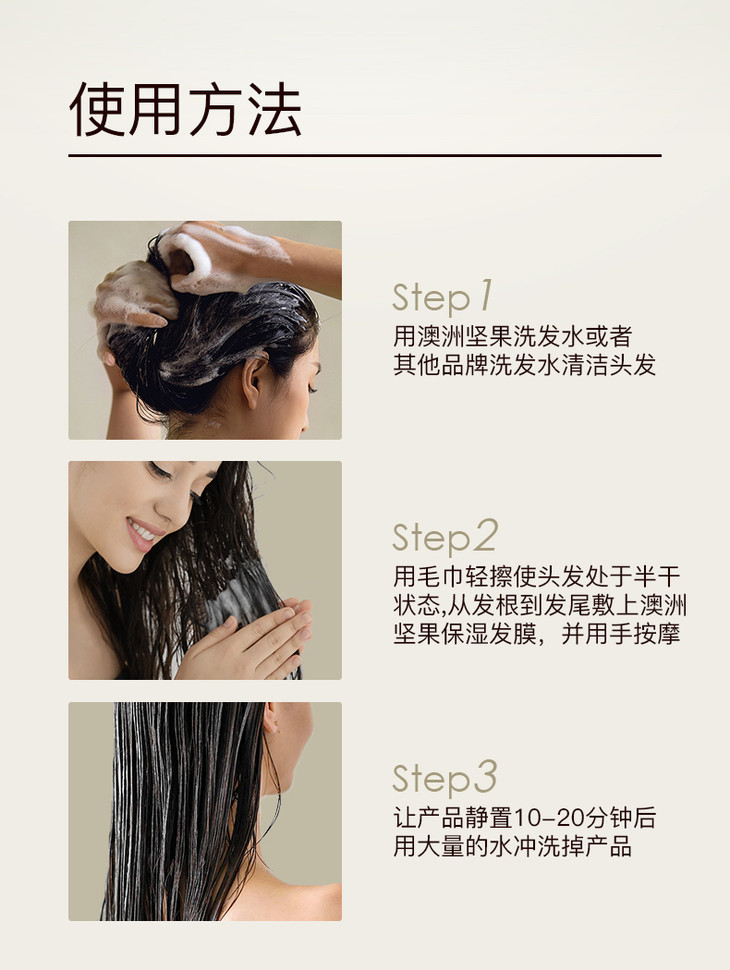 使用方法

Step1
用澳洲坚果洗发水或者其他品牌洗发水清洁头发

Step2
用毛巾轻擦使头发处于半干状态,从发根到发尾敷上澳洲坚果保湿发膜，并用手按摩

Step3
让产品静置10-20分钟后用大量的水冲洗掉产品