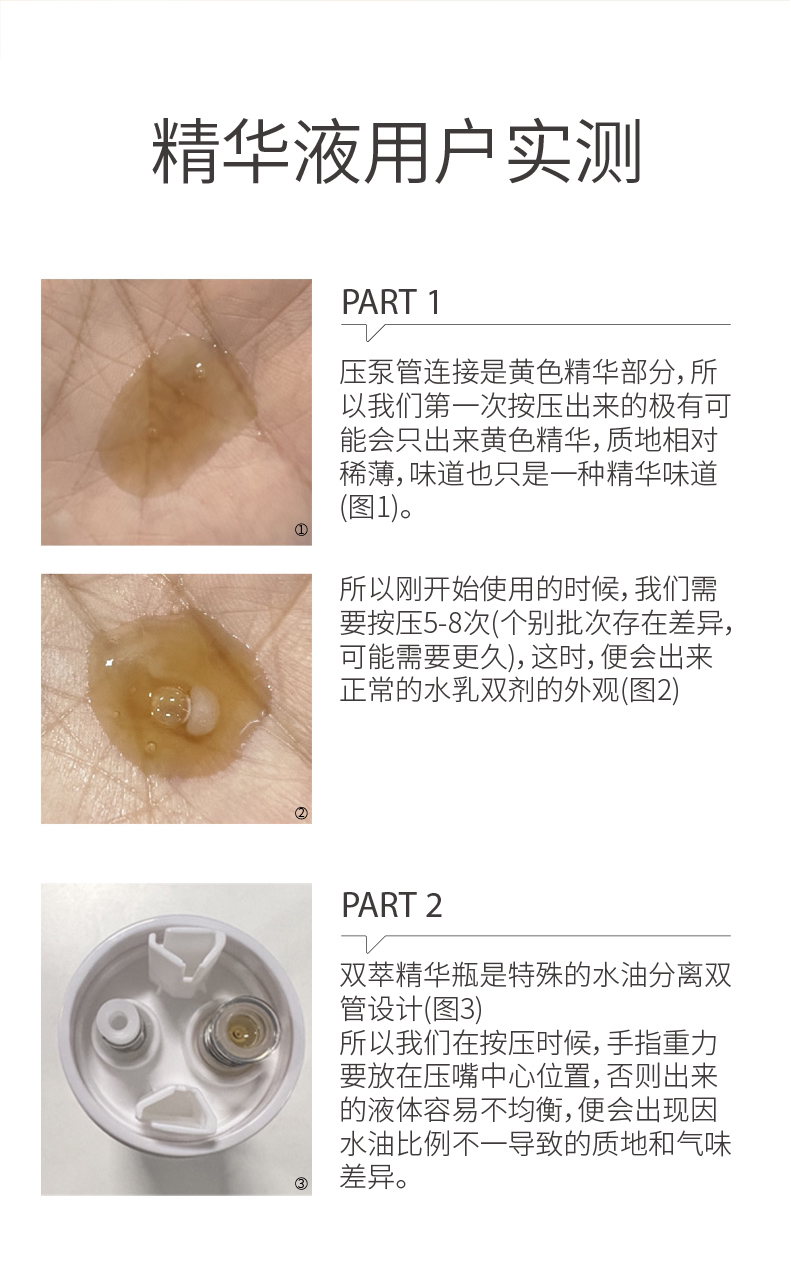 精华液用户实测

①

PART 1

压泵管连接是黄色精华部分，所以我们第一次按压出来的极有可能会只出来黄色精华，质地相对稀薄，味道也只是一种精华味道(图1)。

②

所以刚开始使用的时候，我们需要按压5-8次(个别批次存在差异，可能需要更久)，这时，便会出来正常的水乳双剂的外观(图2)

③

PART 2

双萃精华瓶是特殊的水油分离双管设计(图3)
所以我们在按压时候，手指重力要放在压嘴中心位置，否则出来的液体容易不均衡，便会出现因水油比例不一导致的质地和气味差异。