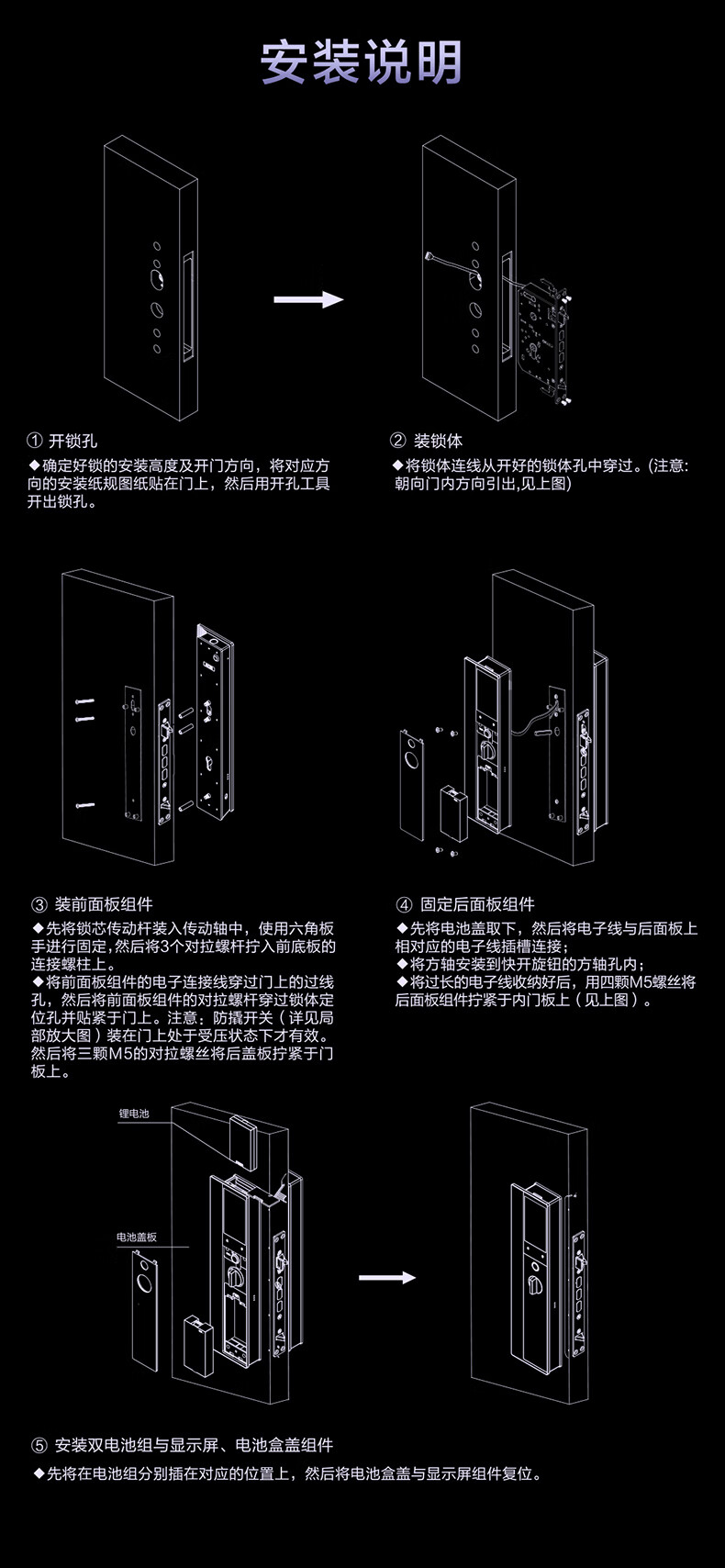 安装说明

① 开锁孔
◆确定好锁的安装高度及开门方向，将对应方向的安装纸规图纸贴在门上，然后用开孔工具开出锁孔。

② 装锁体
◆将锁体连线从开好的锁体孔中穿过。(注意: 朝向门内方向引出,见上图)

③ 装前面板组件
◆先将锁芯传动杆装入传动轴中，使用六角板手进行固定，然后将3个对拉螺杆拧入前底板的连接螺柱上。
◆将前面板组件的电子连接线穿过门上的过线孔，然后将前面板组件的对拉螺杆穿过锁体定位孔并贴紧于门上。注意：防撬开关（详见局部放大图）装在门上处于受压状态下才有效。然后将三颗M5的对拉螺丝将后盖板拧紧于门板上。

④ 固定后面板组件
◆先将电池盖取下，然后将电子线与后面板上相对应的电子线插槽连接；
◆将方轴安装到快开旋钮的方轴孔内；
◆将过长的电子线收纳好后，用四颗M5螺丝将后面板组件拧紧于内门板上（见上图）。

锂电池

电池盖板

⑤ 安装双电池组与显示屏、电池盒盖组件
◆先将在电池组分别插在对应的位置上，然后将电池盒盖与显示屏组件复位。