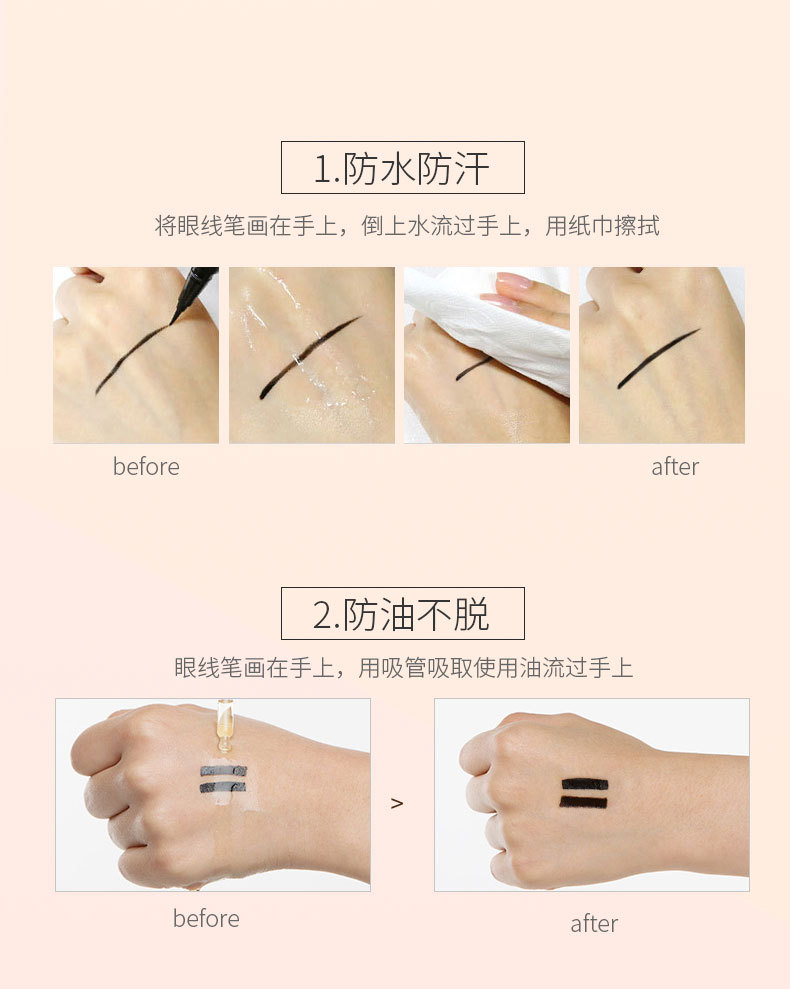 1.防水防汗

将眼线笔画在手上，倒上水流过手上，用纸巾擦拭

before

after

2.防油不脱

眼线笔画在手上，用吸管吸取使用油流过手上

>

before

after