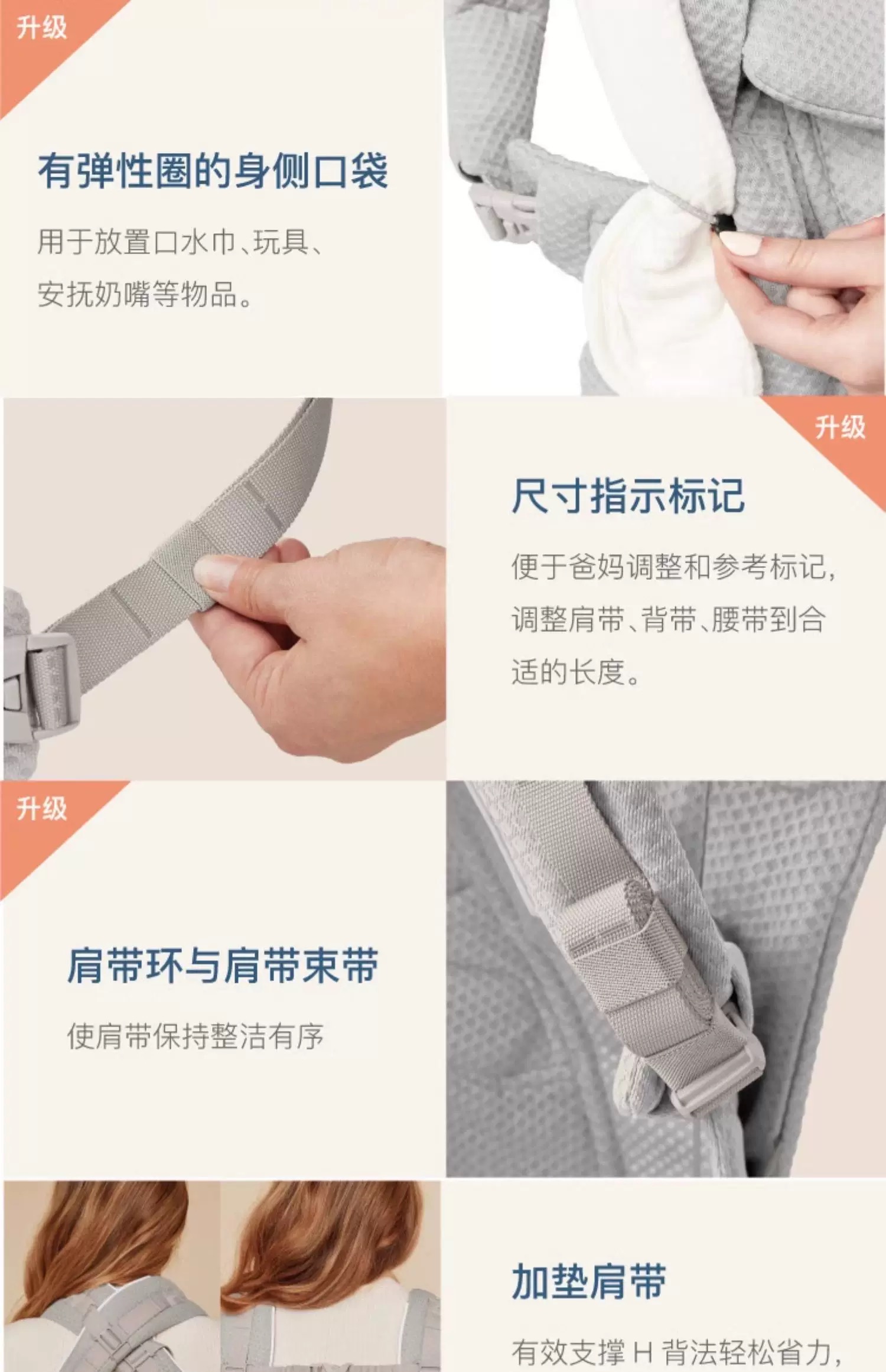 升级

有弹性圈的身侧口袋

用于放置口水巾、玩具、安抚奶嘴等物品。

升级

尺寸指示标记

便于爸妈调整和参考标记，调整肩带、背带、腰带到合适的长度。

升级

肩带环与肩带束带

使肩带保持整洁有序

加垫肩带

有效支撑 H 背法轻松省力，