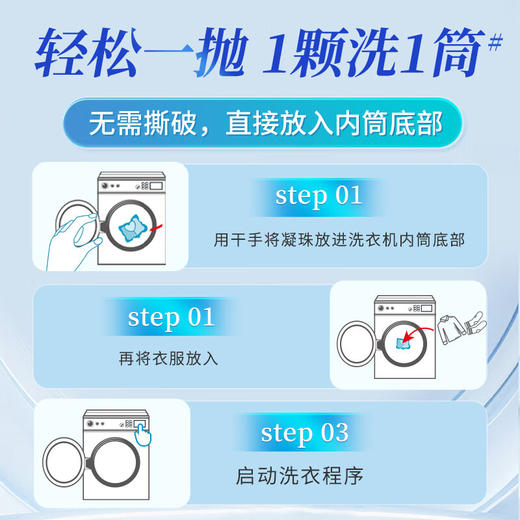 轻松一抛 1颗洗1筒#

无需撕破，直接放入内筒底部

step 01

用干手将凝珠放进洗衣机内筒底部

step 01

再将衣服放入

step 03

启动洗衣程序