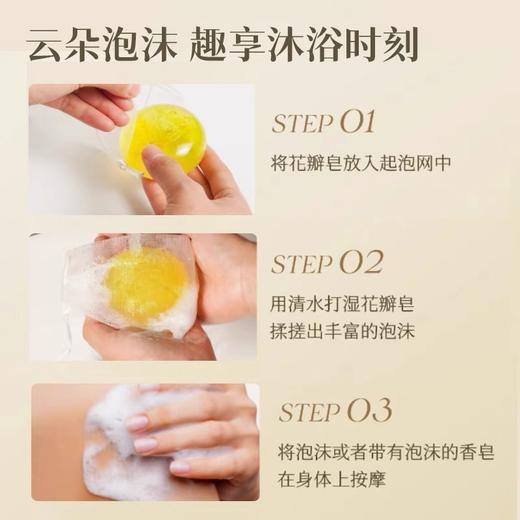 云朵泡沫 趣享沐浴时刻

STEP 01

将花瓣皂放入起泡网中

STEP 02

用清水打湿花瓣皂
揉搓出丰富的泡沫

STEP 03

将泡沫或者带有泡沫的香皂
在身体上按摩