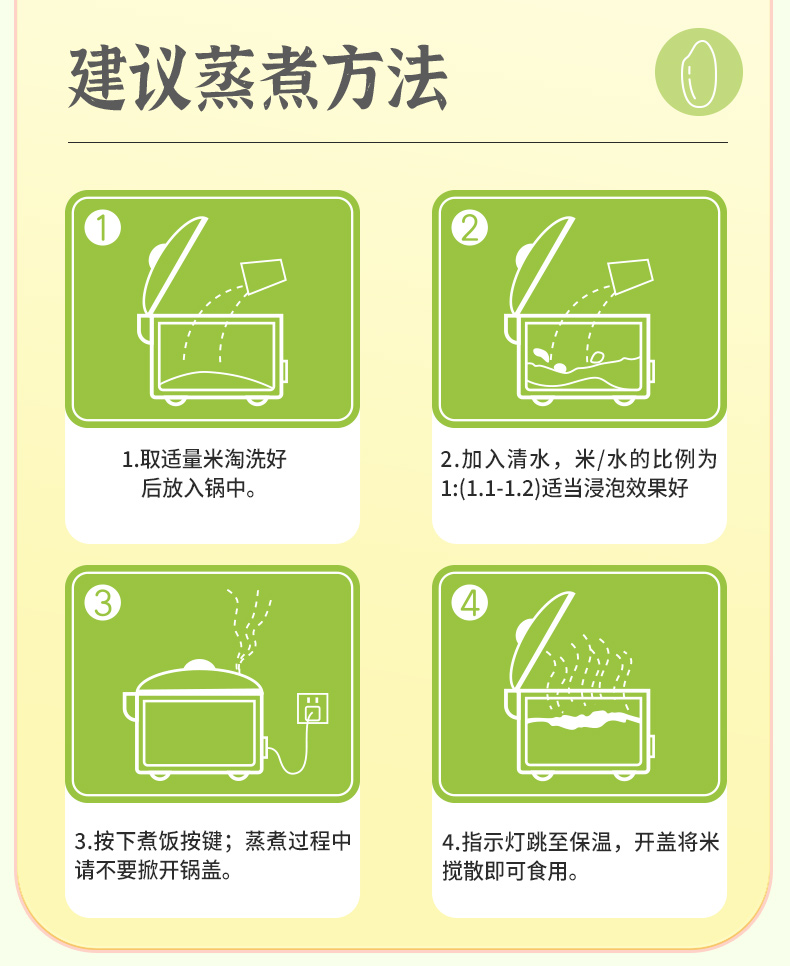 建议蒸煮方法

①

1.取适量米淘洗好后放入锅中。

②

2.加入清水，米/水的比例为1:(1.1-1.2)适当浸泡效果好

③

3.按下煮饭按键；蒸煮过程中请不要掀开锅盖。

④

4.指示灯跳至保温，开盖将米搅散即可食用。