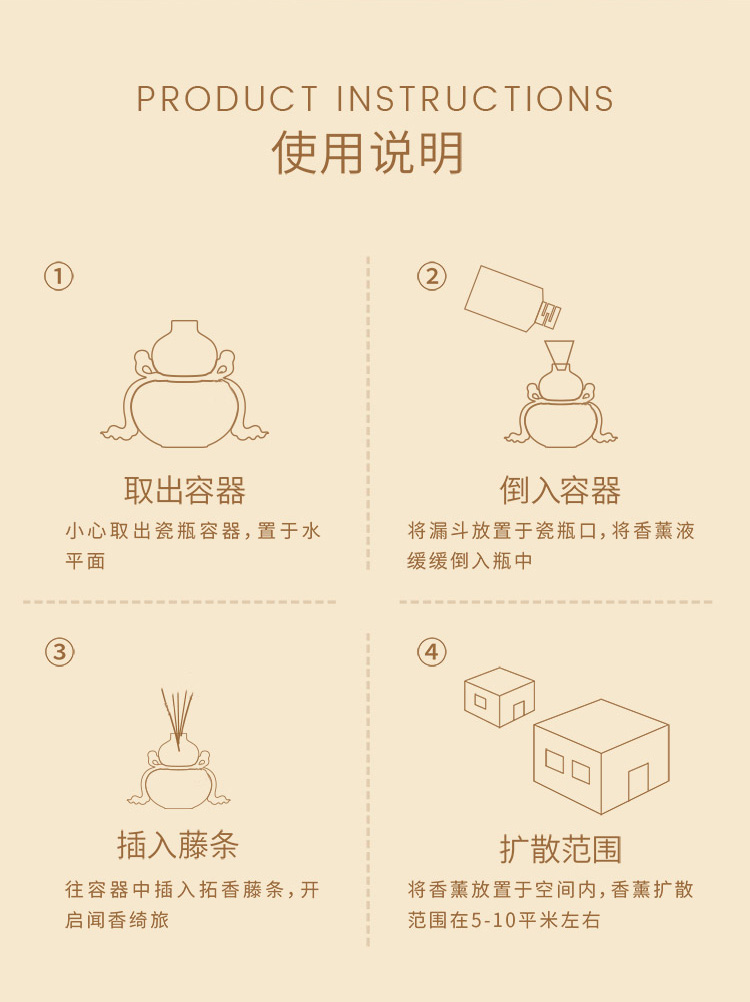 PRODUCT INSTRUCTIONS
使用说明

①
取出容器
小心取出瓷瓶容器，置于水平面

②
倒入容器
将漏斗放置于瓷瓶口，将香薰液缓缓倒入瓶中

③
插入藤条
往容器中插入拓香藤条，开启闻香绮旅

④
扩散范围
将香薰放置于空间内，香薰扩散范围在5-10平米左右