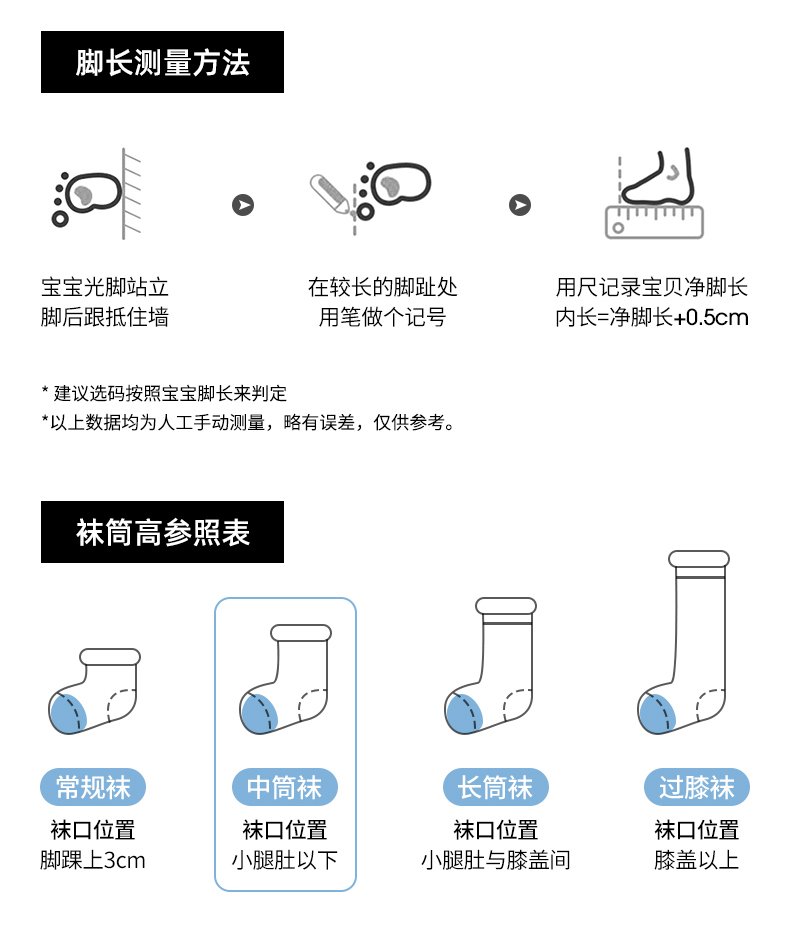 脚长测量方法

宝宝光脚站立
脚后跟抵住墙

在较长的脚趾处
用笔做个记号

用尺记录宝贝净脚长
内长=净脚长+0.5cm

* 建议选码按照宝宝脚长来判定
*以上数据均为人工手动测量，略有误差，仅供参考。

袜筒高参照表

常规袜
袜口位置
脚踝上3cm

中筒袜
袜口位置
小腿肚以下

长筒袜
袜口位置
小腿肚与膝盖间

过膝袜
袜口位置
膝盖以上