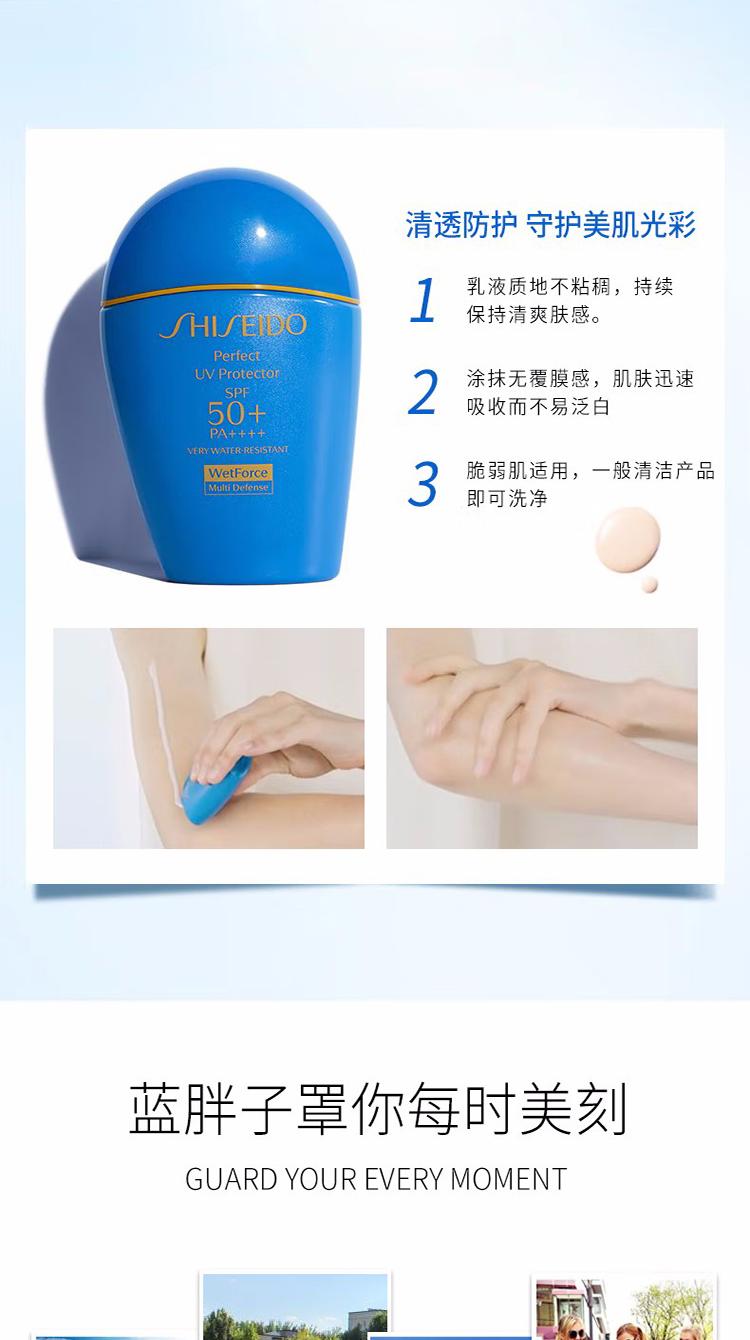 SHISEIDO
Perfect
UV Protector
SPF
50+
PA++++
VERY WATER-RESISTANT
WetForce
Multi Defense

清透防护 守护美肌光彩

1 乳液质地不粘稠，持续保持清爽肤感。

2 涂抹无覆膜感，肌肤迅速吸收而不易泛白

3 脆弱肌适用，一般清洁产品即可洗净

蓝胖子罩你每时美刻

GUARD YOUR EVERY MOMENT