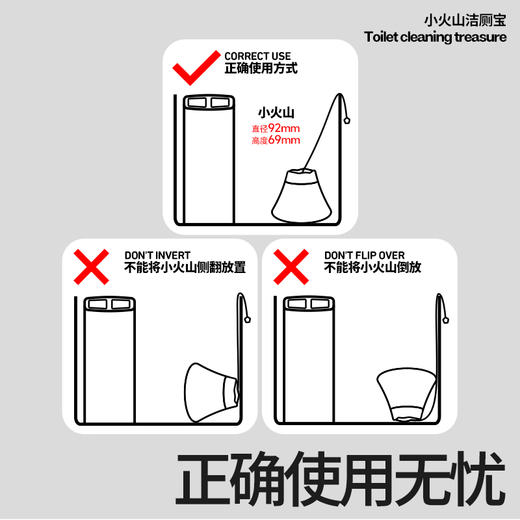 小火山洁厕宝
Toilet cleaning treasure

CORRECT USE
正确使用方式

小火山
直径92mm
高度69mm

DON'T INVERT
不能将小火山侧翻放置

DON'T FLIP OVER
不能将小火山倒放

正确使用无忧