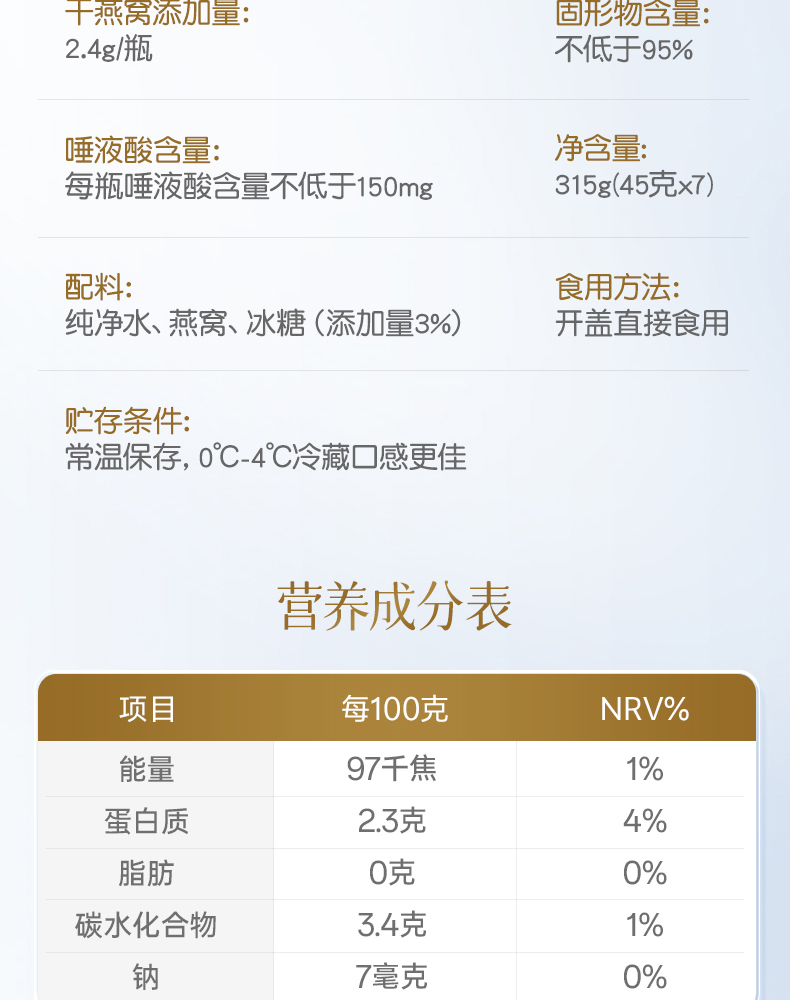 干燕窝添加量:
2.4g/瓶

固形物含量:
不低于95%

唾液酸含量:
每瓶唾液酸含量不低于150mg

净含量:
315g(45克x7)

配料:
纯净水、燕窝、冰糖(添加量3%)

食用方法:
开盖直接食用

贮存条件:
常温保存,0℃-4℃冷藏口感更佳

营养成分表

| 项目 | 每100克 | NRV% |
|---|---|---|
| 能量 | 97千焦 | 1% |
| 蛋白质 | 2.3克 | 4% |
| 脂肪 | 0克 | 0% |
| 碳水化合物 | 3.4克 | 1% |
| 钠 | 7毫克 | 0% |