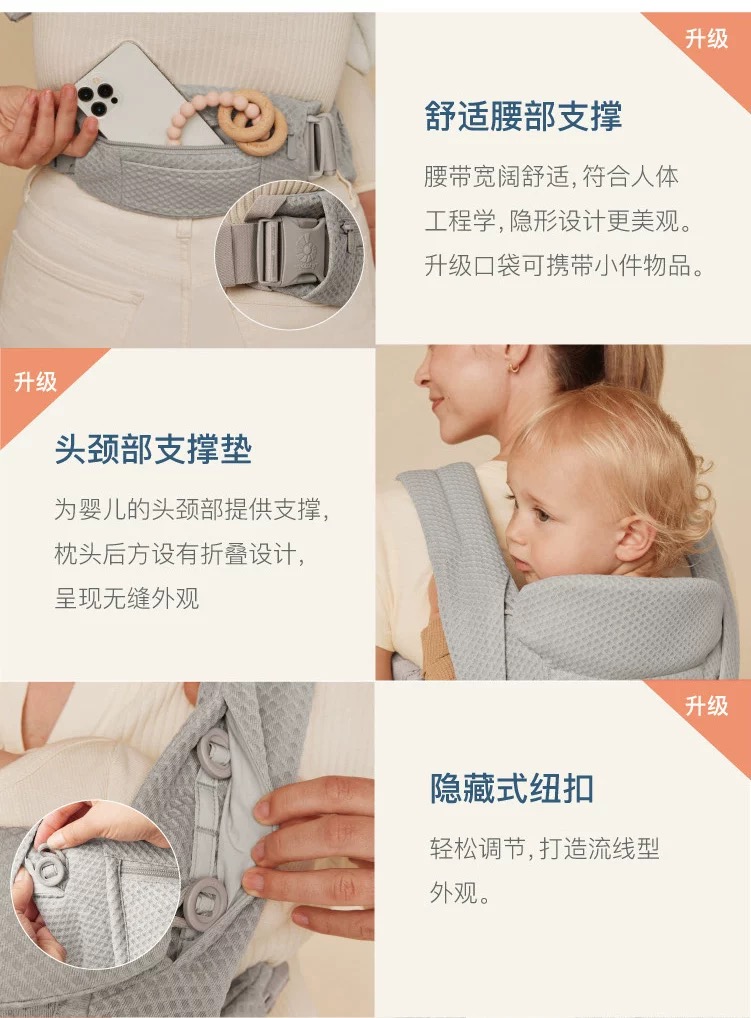 升级

舒适腰部支撑

腰带宽阔舒适，符合人体工程学，隐形设计更美观。升级口袋可携带小件物品。

升级

头颈部支撑垫

为婴儿的头颈部提供支撑，枕头后方设有折叠设计，呈现无缝外观

升级

隐藏式纽扣

轻松调节，打造流线型外观。