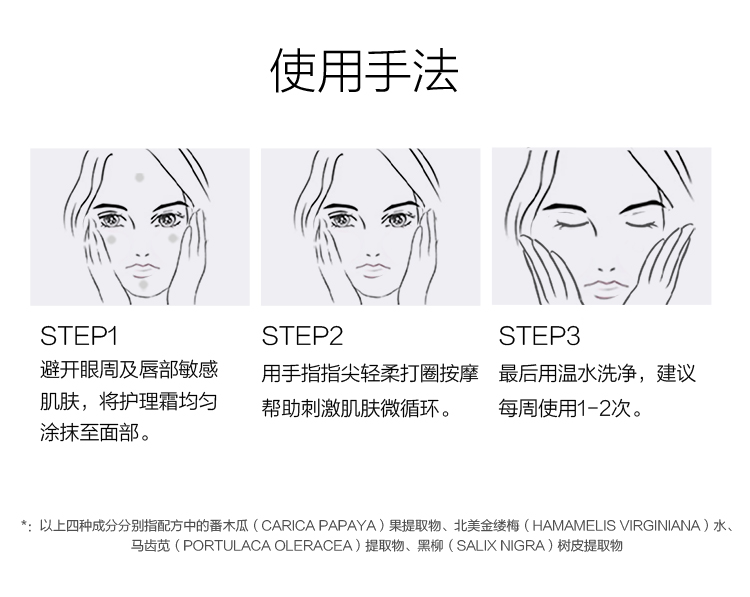 使用手法

STEP1
避开眼周及唇部敏感肌肤，将护理霜均匀涂抹至面部。

STEP2
用手指指尖轻柔打圈按摩帮助刺激肌肤微循环。

STEP3
最后用温水洗净，建议每周使用1-2次。

*：以上四种成分分别指配方中的番木瓜（CARICA PAPAYA）果提取物、北美金缕梅（HAMAMELIS VIRGINIANA）水、马齿苋（PORTULACA OLERACEA）提取物、黑柳（SALIX NIGRA）树皮提取物