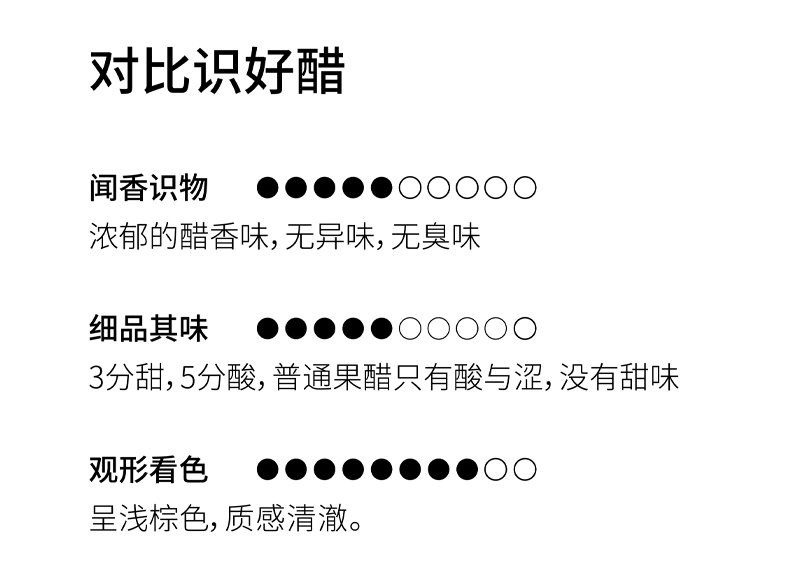 对比识好醋

闻香识物 ●●●●●○○○○○
浓郁的醋香味,无异味,无臭味

细品其味 ●●●●●○○○○○
3分甜,5分酸,普通果醋只有酸与涩,没有甜味

观形看色 ●●●●●●●●○○
呈浅棕色,质感清澈。