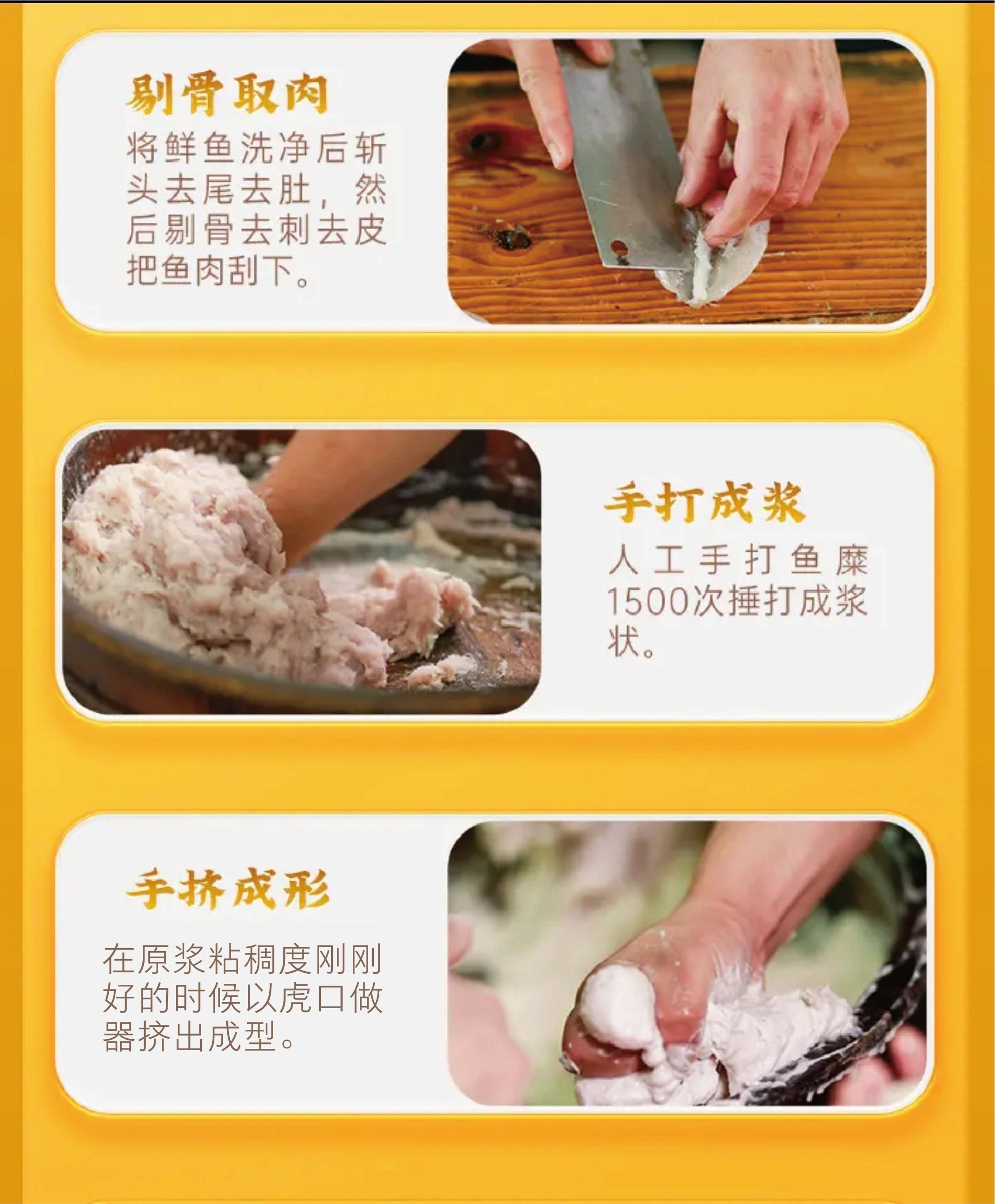 剔骨取肉

将鲜鱼洗净后斩头去尾去肚，然后剔骨去刺去皮把鱼肉刮下。

手打成浆

人工手打鱼糜1500次捶打成浆状。

手挤成形

在原浆粘稠度刚刚好的时候以虎口做器挤出成型。