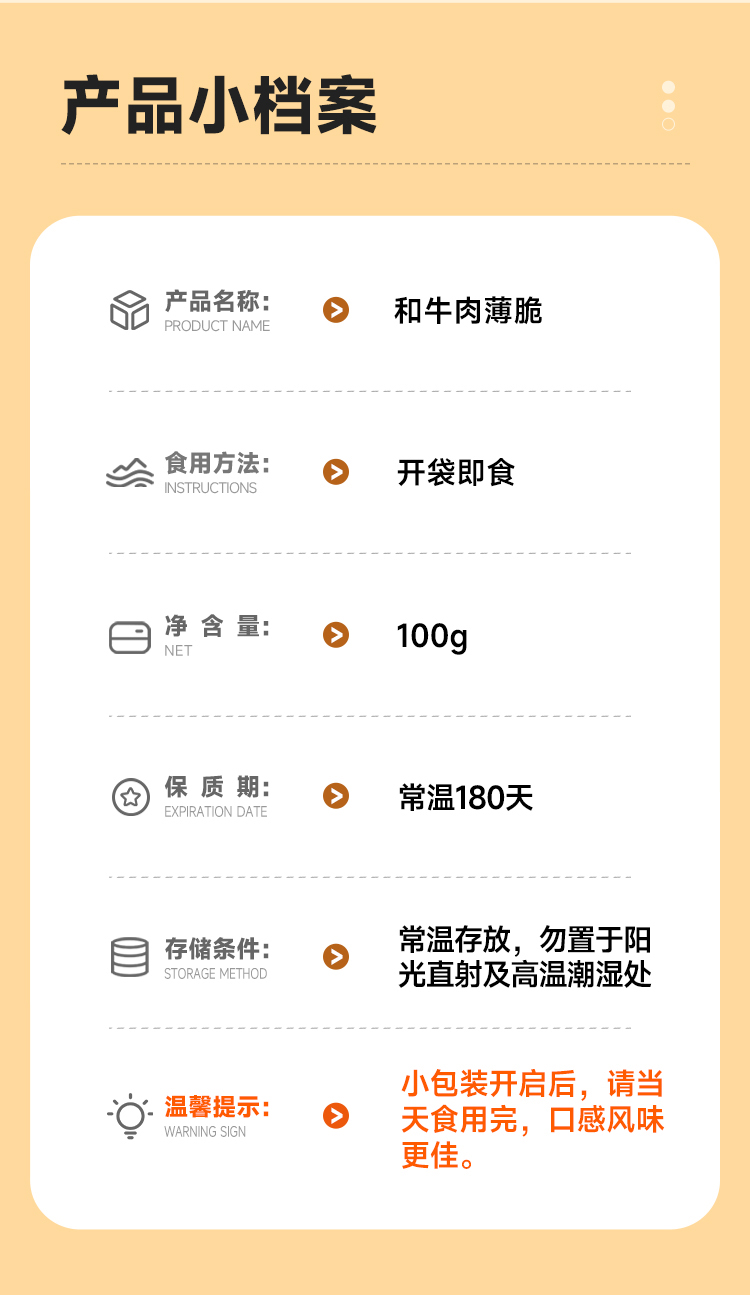 产品小档案

产品名称:
PRODUCT NAME
和牛肉薄脆

食用方法:
INSTRUCTIONS
开袋即食

净 含 量:
NET
100g

保 质 期:
EXPIRATION DATE
常温180天

存储条件:
STORAGE METHOD
常温存放，勿置于阳光直射及高温潮湿处

温馨提示:
WARNING SIGN
小包装开启后，请当天食用完，口感风味更佳。