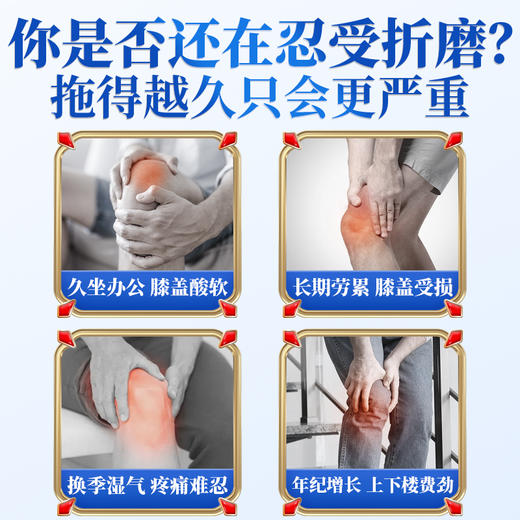 你是否还在忍受折磨?
拖得越久只会更严重

久坐办公 膝盖酸软

长期劳累 膝盖受损

换季湿气 疼痛难忍

年纪增长 上下楼费劲