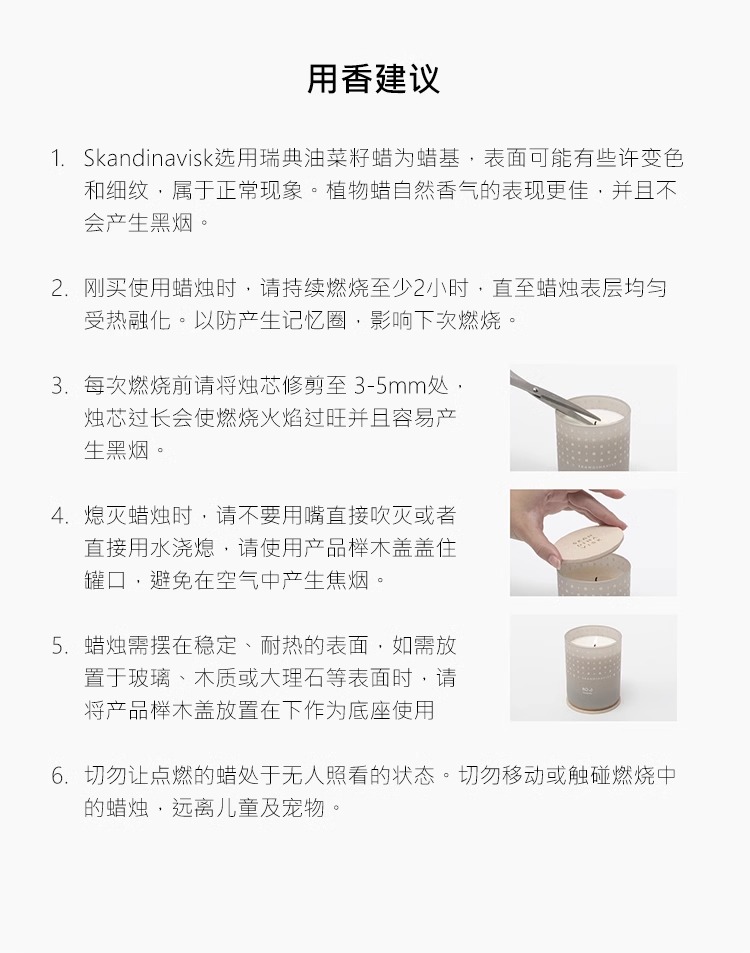 用香建议

1. Skandinavisk选用瑞典油菜籽蜡为蜡基，表面可能有些许变色和细纹，属于正常现象。植物蜡自然香气的表现更佳，并且不会产生黑烟。

2. 刚买使用蜡烛时，请持续燃烧至少2小时，直至蜡烛表层均匀受热融化。以防产生记忆圈，影响下次燃烧。

3. 每次燃烧前请将烛芯修剪至 3-5mm处，烛芯过长会使燃烧火焰过旺并且容易产生黑烟。

4. 熄灭蜡烛时，请不要用嘴直接吹灭或者直接用水浇熄，请使用产品榉木盖盖住罐口，避免在空气中产生焦烟。

5. 蜡烛需摆在稳定、耐热的表面，如需放置于玻璃、木质或大理石等表面时，请将产品榉木盖放置在下作为底座使用

6. 切勿让点燃的蜡处于无人照看的状态。切勿移动或触碰燃烧中的蜡烛，远离儿童及宠物。