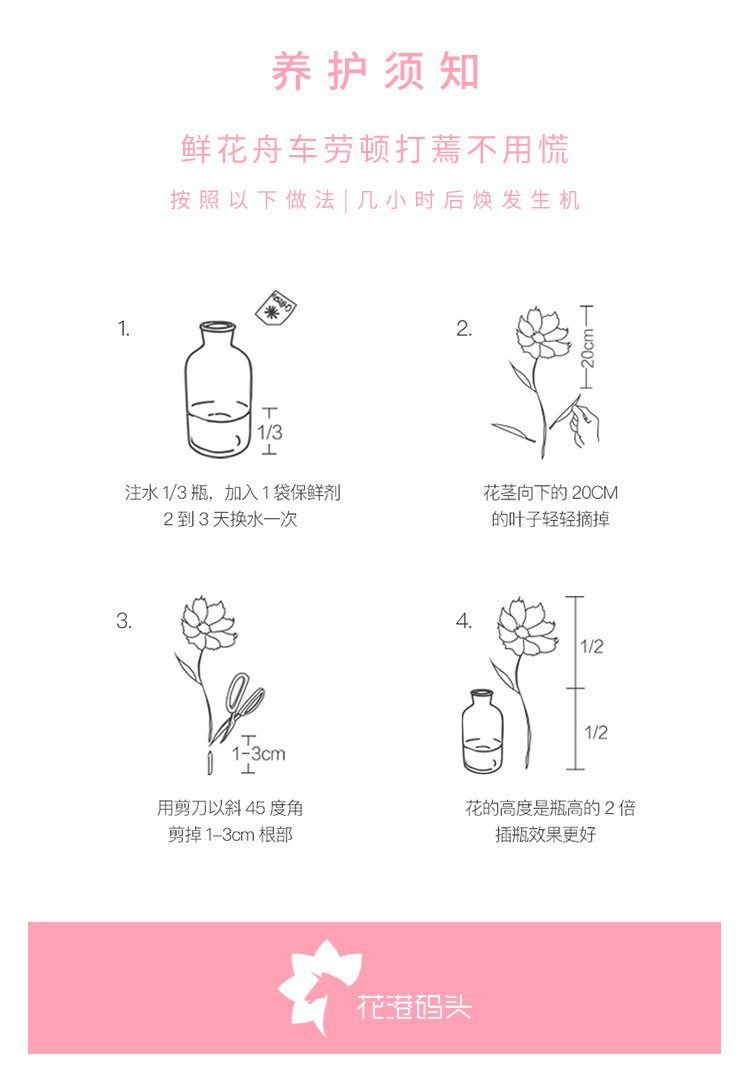 养护须知

鲜花舟车劳顿打蔫不用慌

按照以下做法 | 几小时后焕发生机

1.

1/3

注水 1/3 瓶，加入 1 袋保鲜剂
2 到 3 天换水一次

2.

20cm

花茎向下的 20CM
的叶子轻轻摘掉

3.

1-3cm

用剪刀以斜 45 度角
剪掉 1-3cm 根部

4.

1/2

1/2

花的高度是瓶高的 2 倍
插瓶效果更好

花港码头