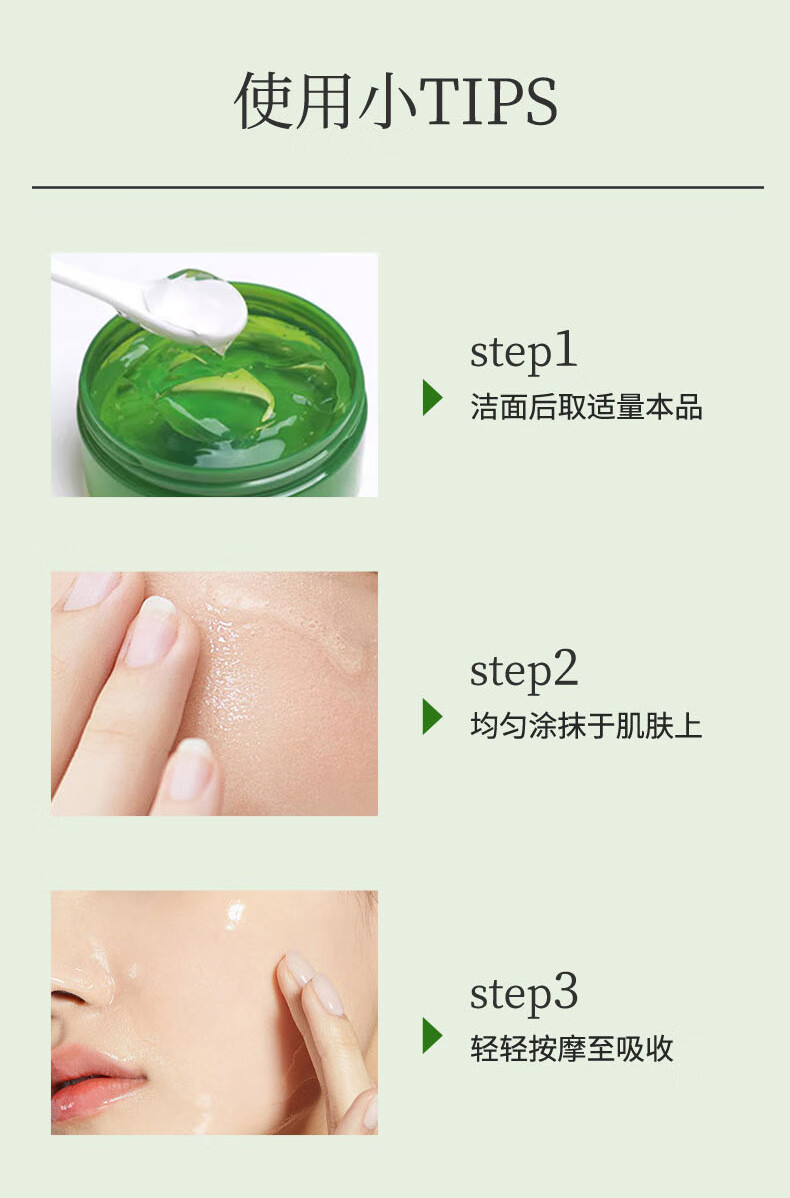 使用小TIPS

step1
洁面后取适量本品

step2
均匀涂抹于肌肤上

step3
轻轻按摩至吸收