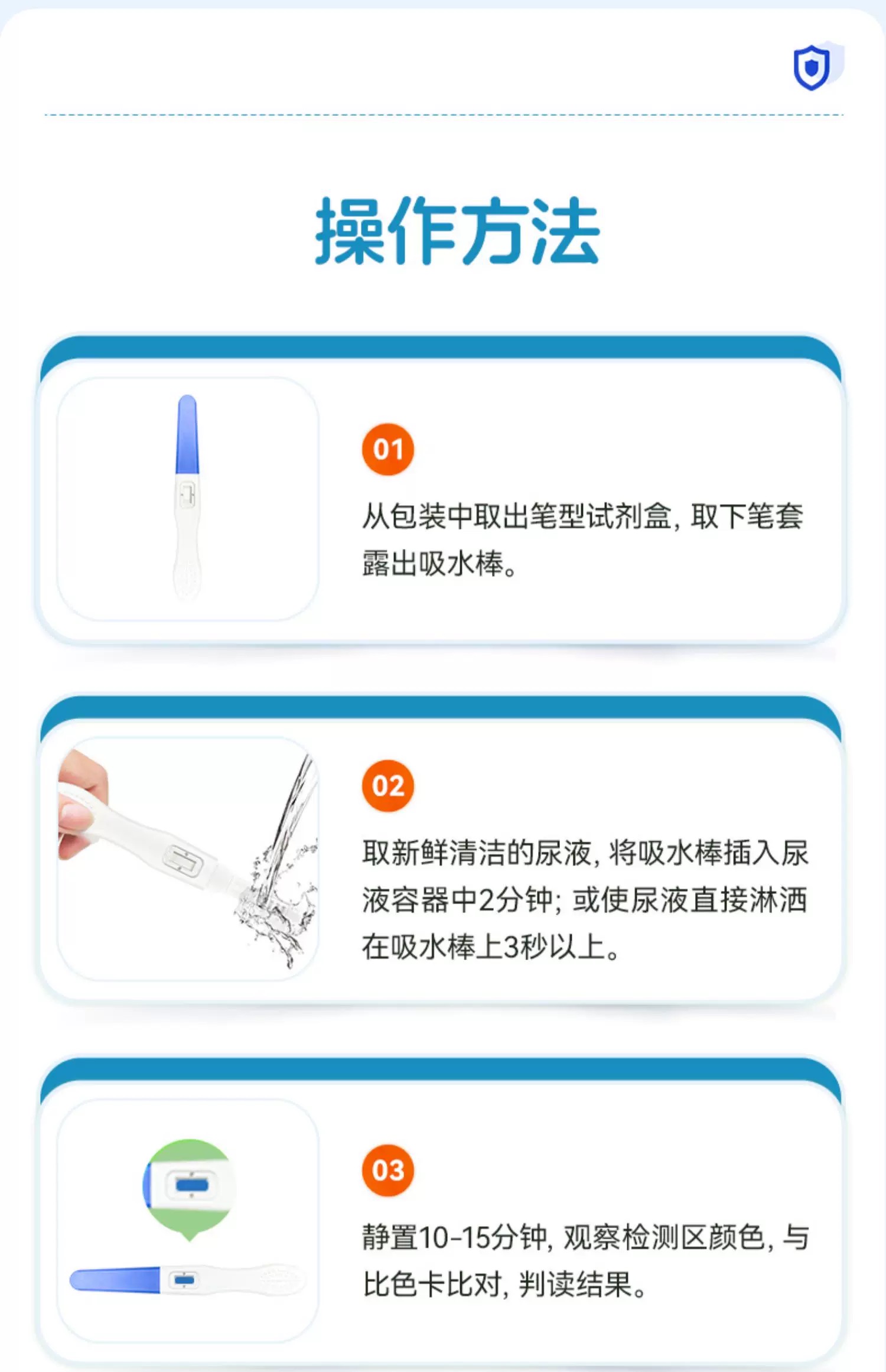 操作方法

01

从包装中取出笔型试剂盒，取下笔套露出吸水棒。

02

取新鲜清洁的尿液，将吸水棒插入尿液容器中2分钟；或使尿液直接淋洒在吸水棒上3秒以上。

03

静置10-15分钟，观察检测区颜色，与比色卡比对，判读结果。