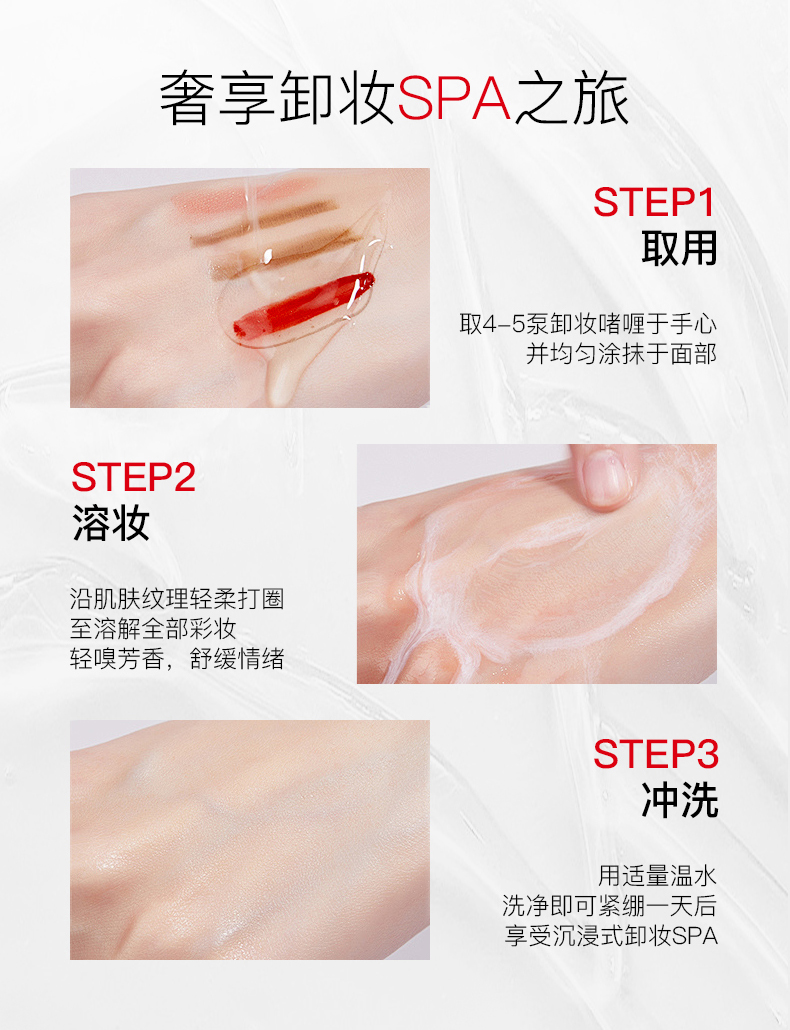 奢享卸妆SPA之旅

STEP1
取用

取4-5泵卸妆啫喱于手心
并均匀涂抹于面部

STEP2
溶妆

沿肌肤纹理轻柔打圈
至溶解全部彩妆
轻嗅芳香，舒缓情绪

STEP3
冲洗

用适量温水
洗净即可紧绷一天后
享受沉浸式卸妆SPA