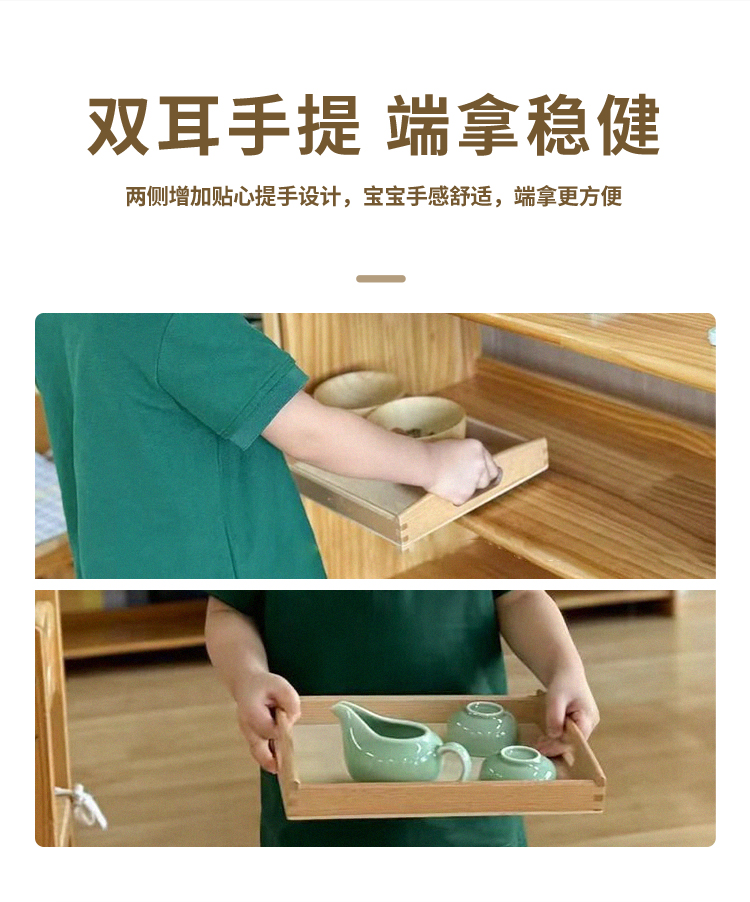 双耳手提 端拿稳健

两侧增加贴心提手设计，宝宝手感舒适，端拿更方便