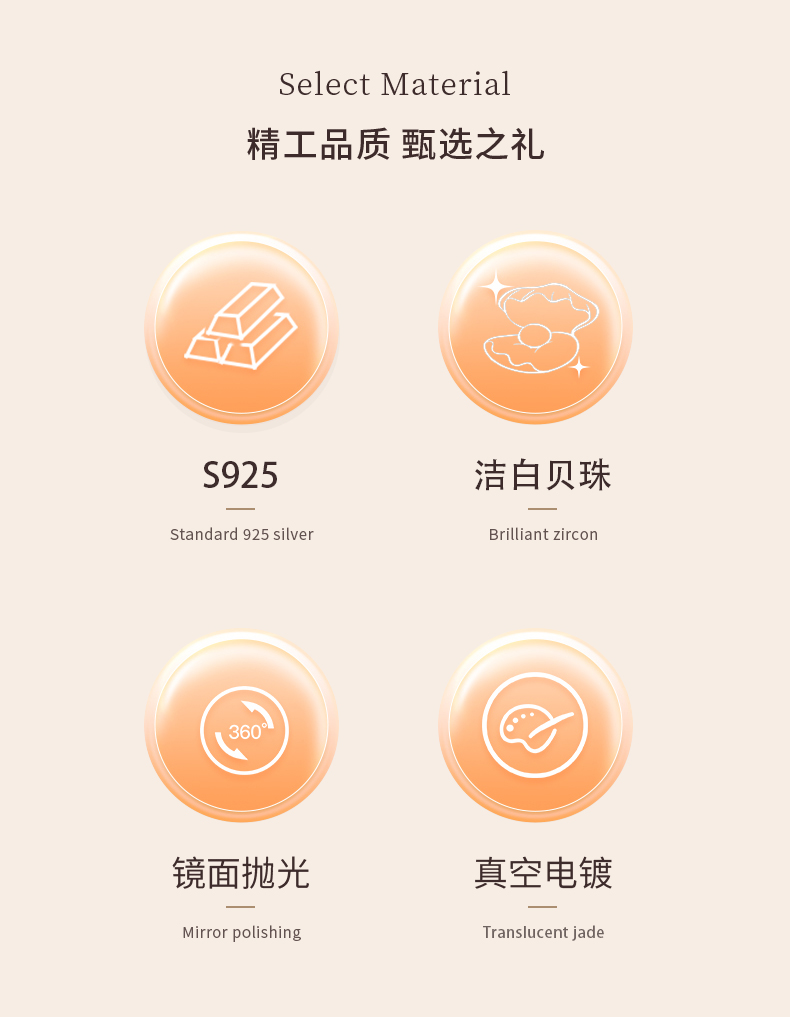 Select Material

精工品质 甄选之礼

S925

Standard 925 silver

洁白贝珠

Brilliant zircon

360°

镜面抛光

Mirror polishing

真空电镀

Translucent jade