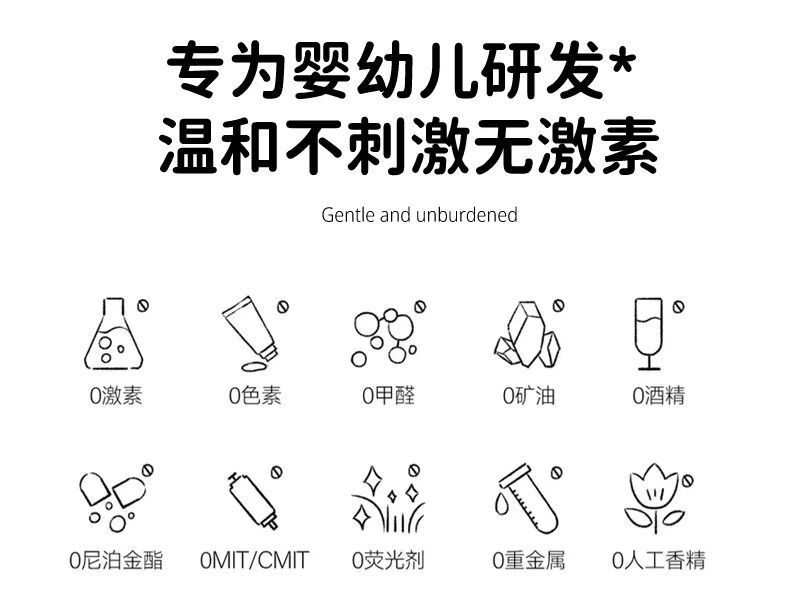 专为婴幼儿研发*
温和不刺激无激素

Gentle and unburdened

0激素
0色素
0甲醛
0矿油
0酒精

0尼泊金酯
0MIT/CMIT
0荧光剂
0重金属
0人工香精