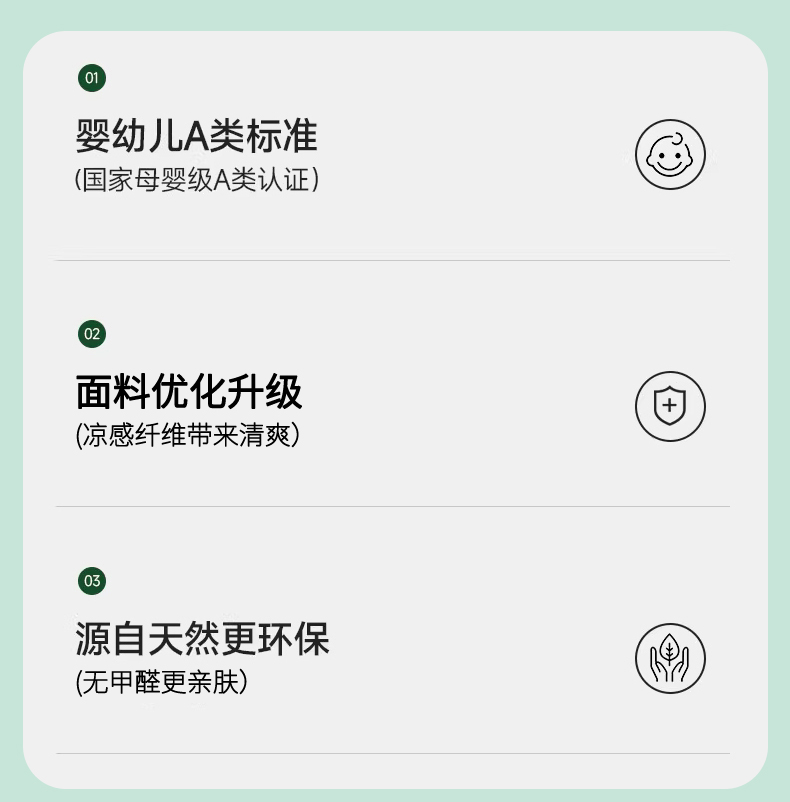 01

婴幼儿A类标准
(国家母婴级A类认证)

02

面料优化升级
(凉感纤维带来清爽)

03

源自天然更环保
(无甲醛更亲肤)