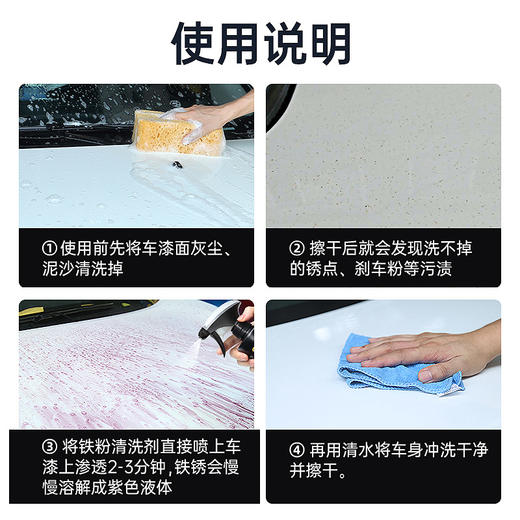 使用说明

① 使用前先将车漆面灰尘、泥沙清洗掉

② 擦干后就会发现洗不掉的锈点、刹车粉等污渍

③ 将铁粉清洗剂直接喷上车漆上渗透2-3分钟，铁锈会慢慢溶解成紫色液体

④ 再用清水将车身冲洗干净并擦干。