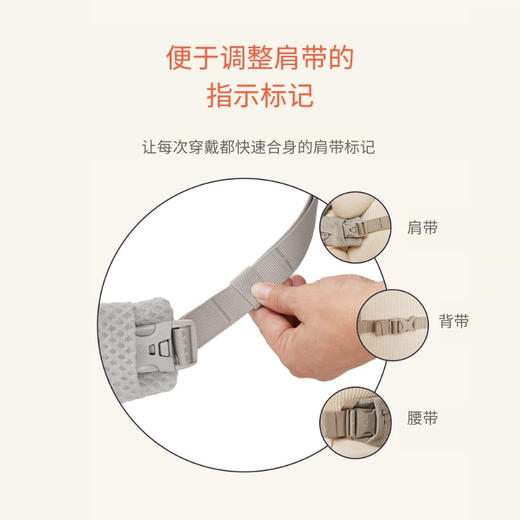 便于调整肩带的
指示标记

让每次穿戴都快速合身的肩带标记

肩带

背带

腰带