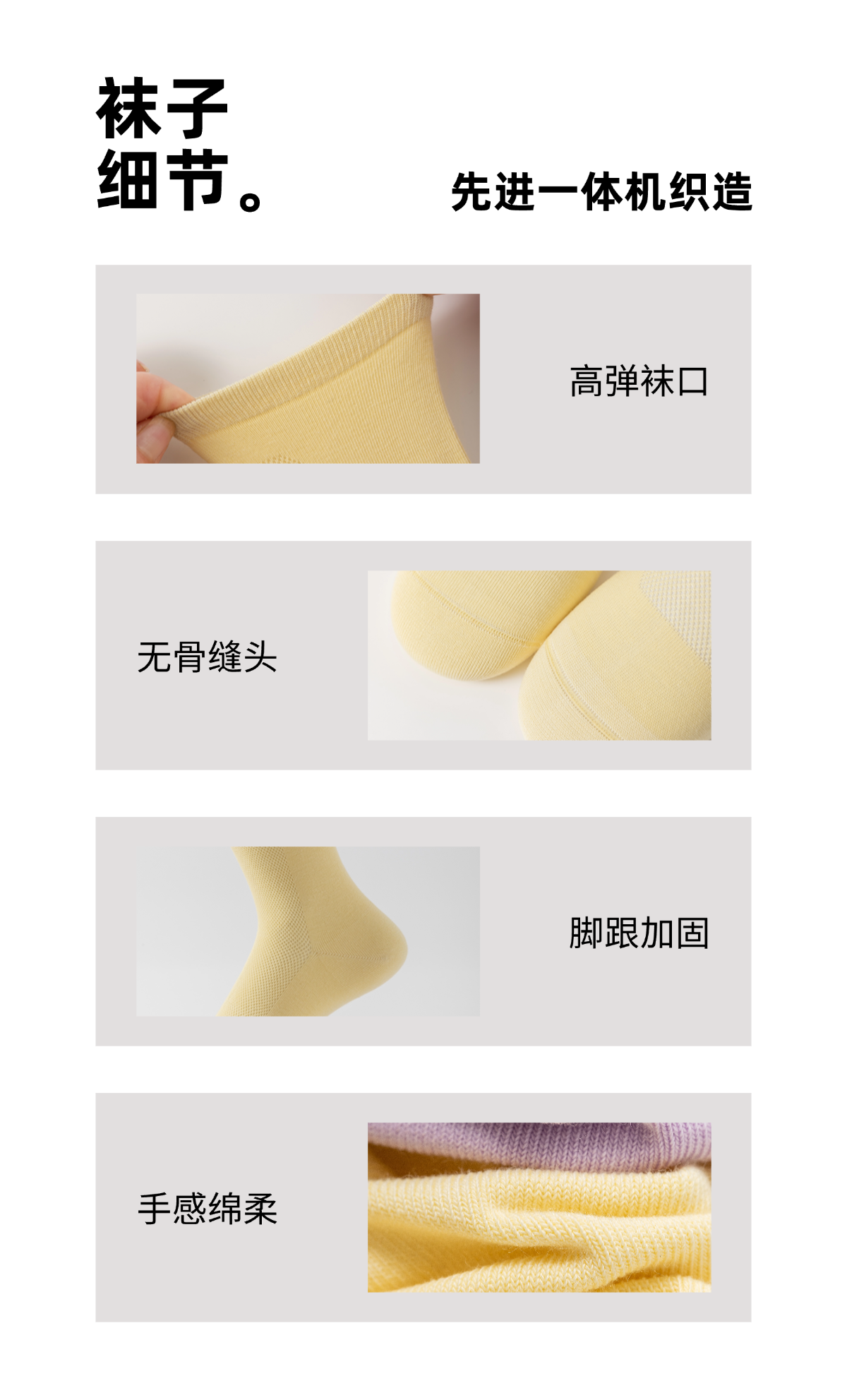 袜子
细节。

先进一体机织造

高弹袜口

无骨缝头

脚跟加固

手感绵柔