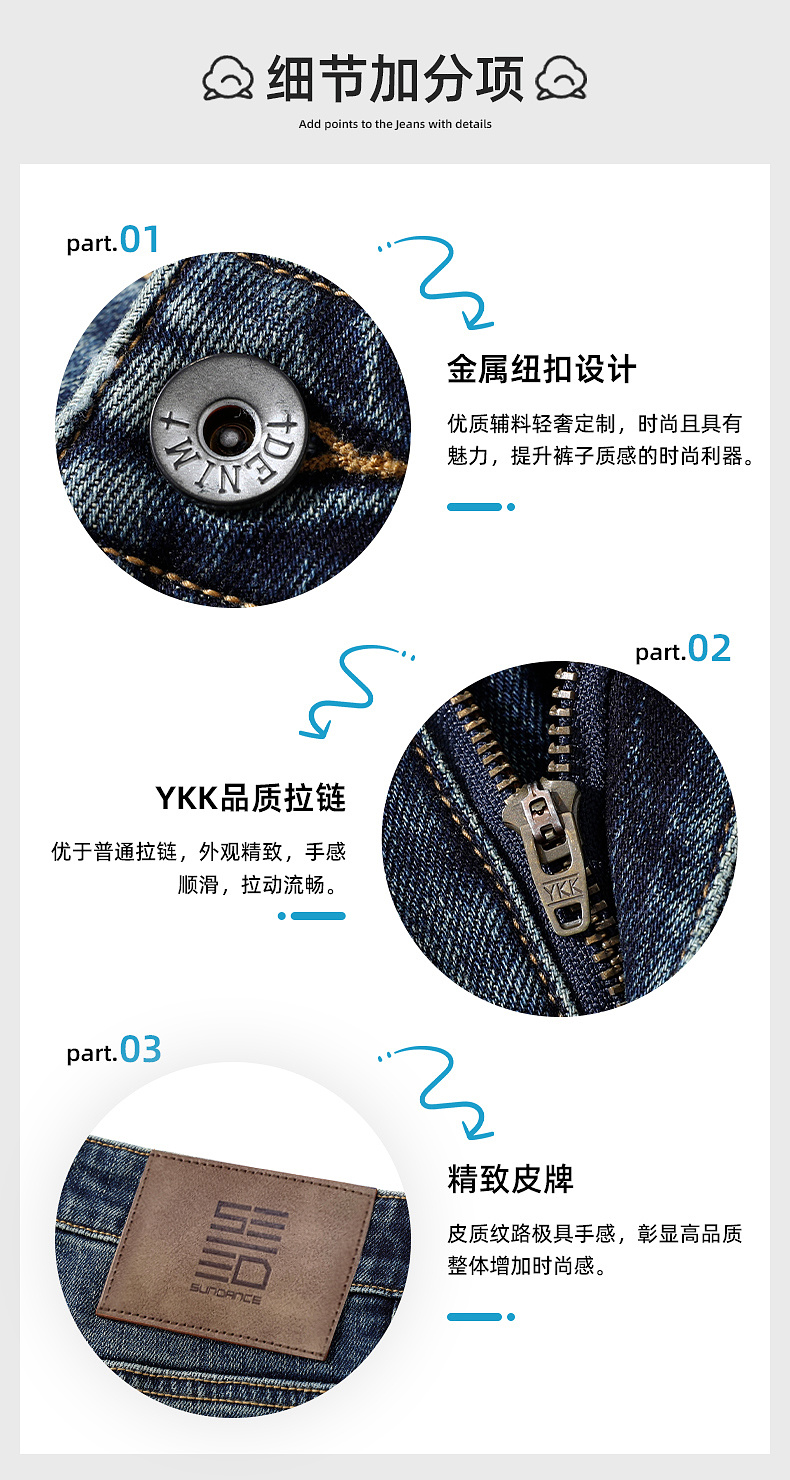 细节加分项

Add points to the Jeans with details

part.01

+DENIM+

金属纽扣设计

优质辅料轻奢定制，时尚且具有魅力，提升裤子质感的时尚利器。

part.02

YKK

YKK品质拉链

优于普通拉链，外观精致，手感顺滑，拉动流畅。

part.03

SUNDANCE

精致皮牌

皮质纹路极具手感，彰显高品质整体增加时尚感。